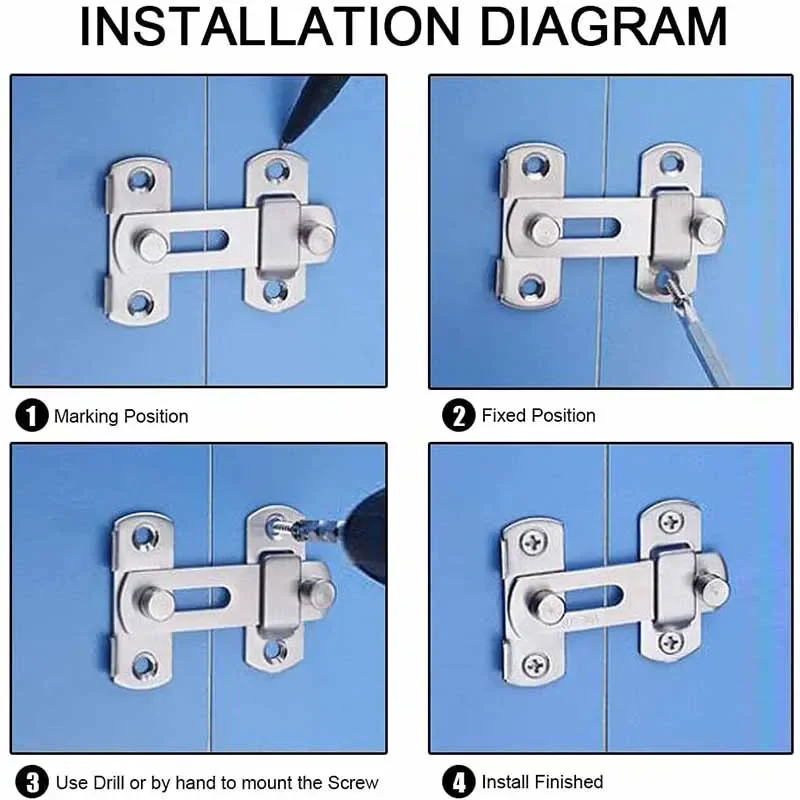 INSTALLATION DIAGRAM

1 Marking Position

2 Fixed Position

3 Use Drill or by hand to mount the Screw

4 Install Finished