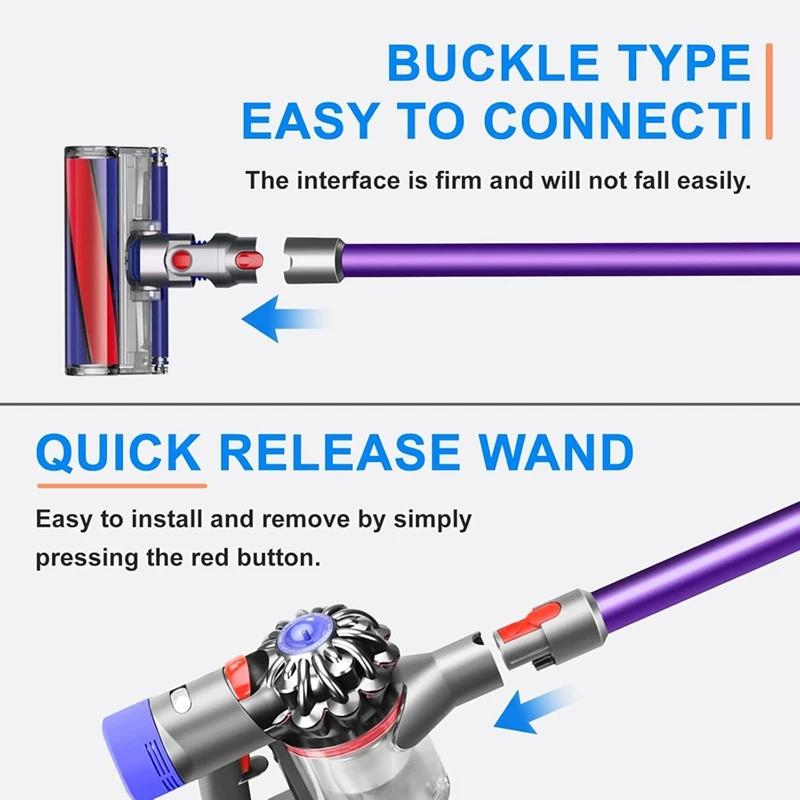 BUCKLE TYPE
EASY TO CONNECTI

The interface is firm and will not fall easily.

QUICK RELEASE WAND

Easy to install and remove by simply pressing the red button.