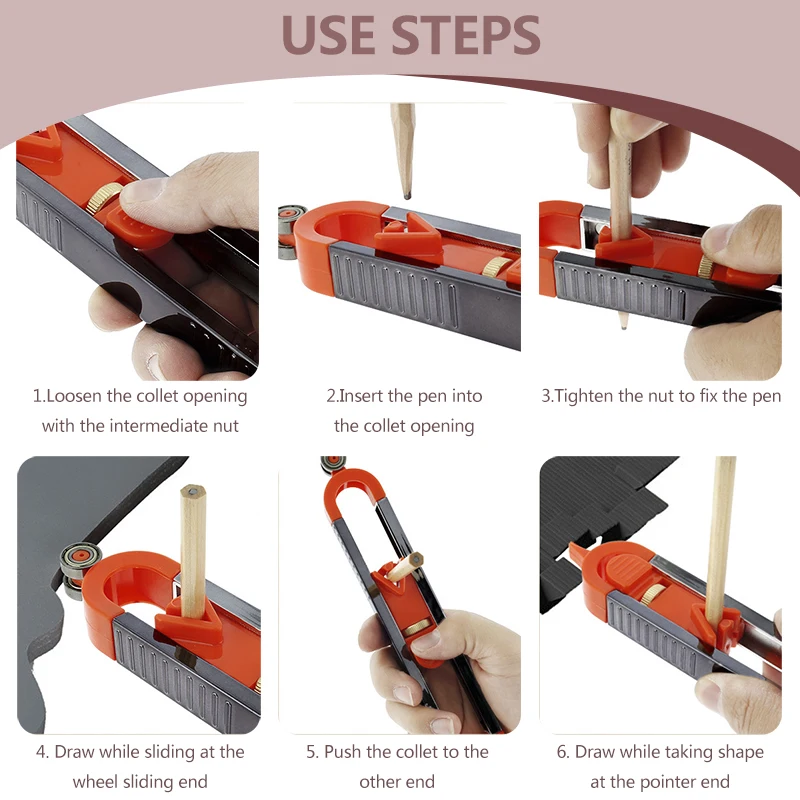 USE STEPS

1.Loosen the collet opening with the intermediate nut

2.Insert the pen into the collet opening

3.Tighten the nut to fix the pen

4. Draw while sliding at the wheel sliding end

5. Push the collet to the other end

6. Draw while taking shape at the pointer end