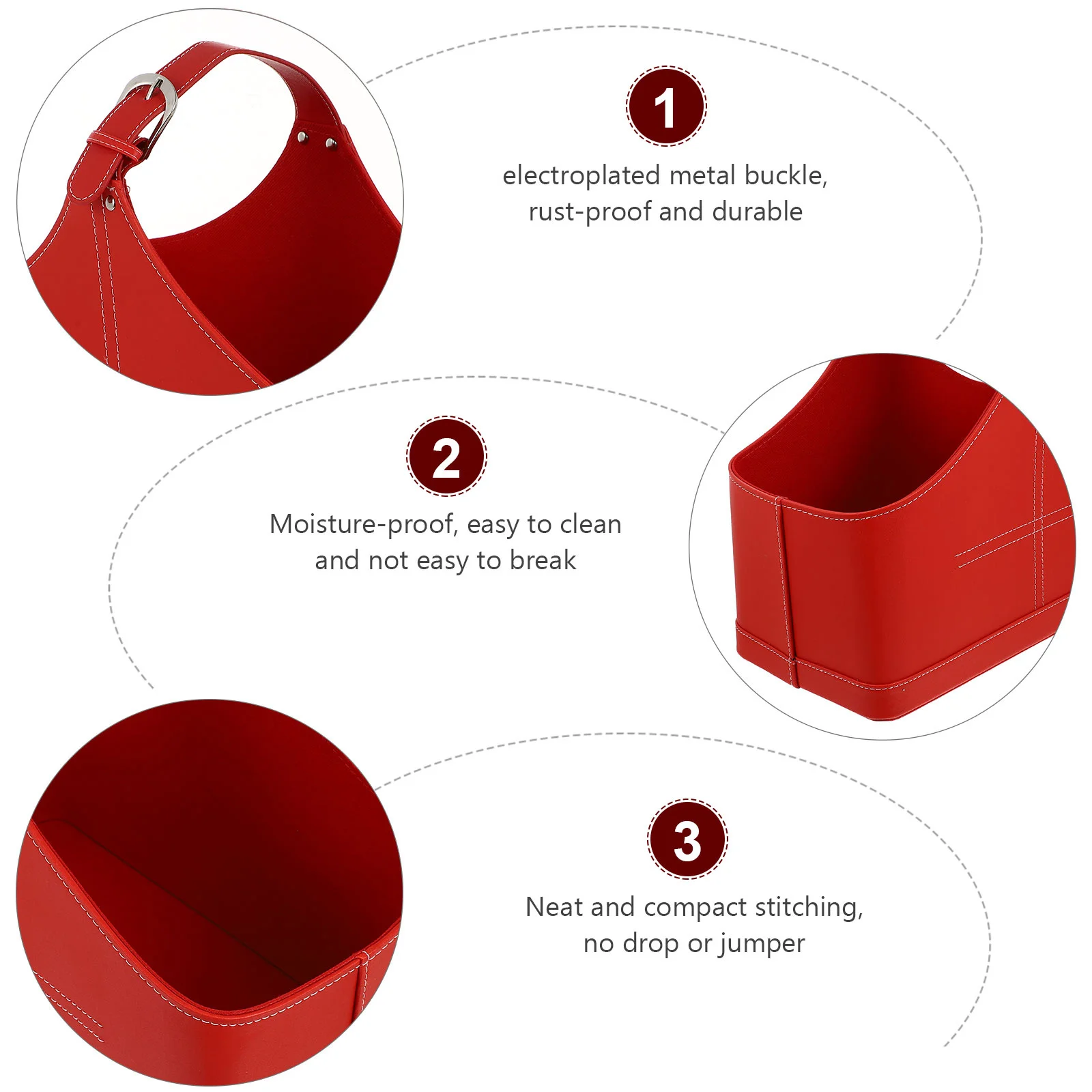 1

electroplated metal buckle, rust-proof and durable

2

Moisture-proof, easy to clean and not easy to break

3

Neat and compact stitching, no drop or jumper