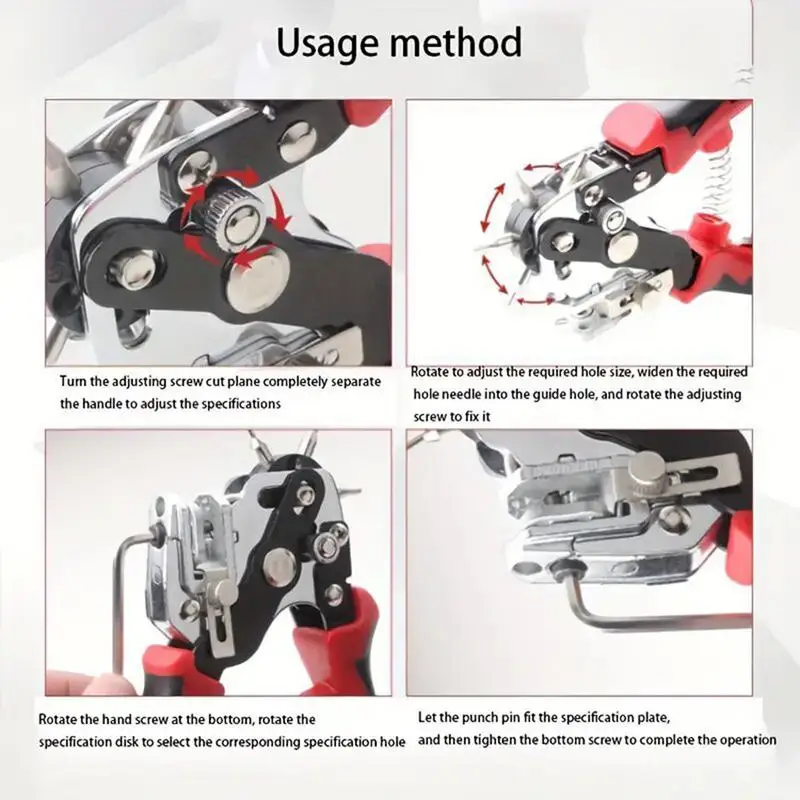 Usage method

Turn the adjusting screw cut plane completely separate the handle to adjust the specifications

Rotate to adjust the required hole size, widen the required hole needle into the guide hole, and rotate the adjusting screw to fix it

Rotate the hand screw at the bottom, rotate the specification disk to select the corresponding specification hole

Let the punch pin fit the specification plate, and then tighten the bottom screw to complete the operation