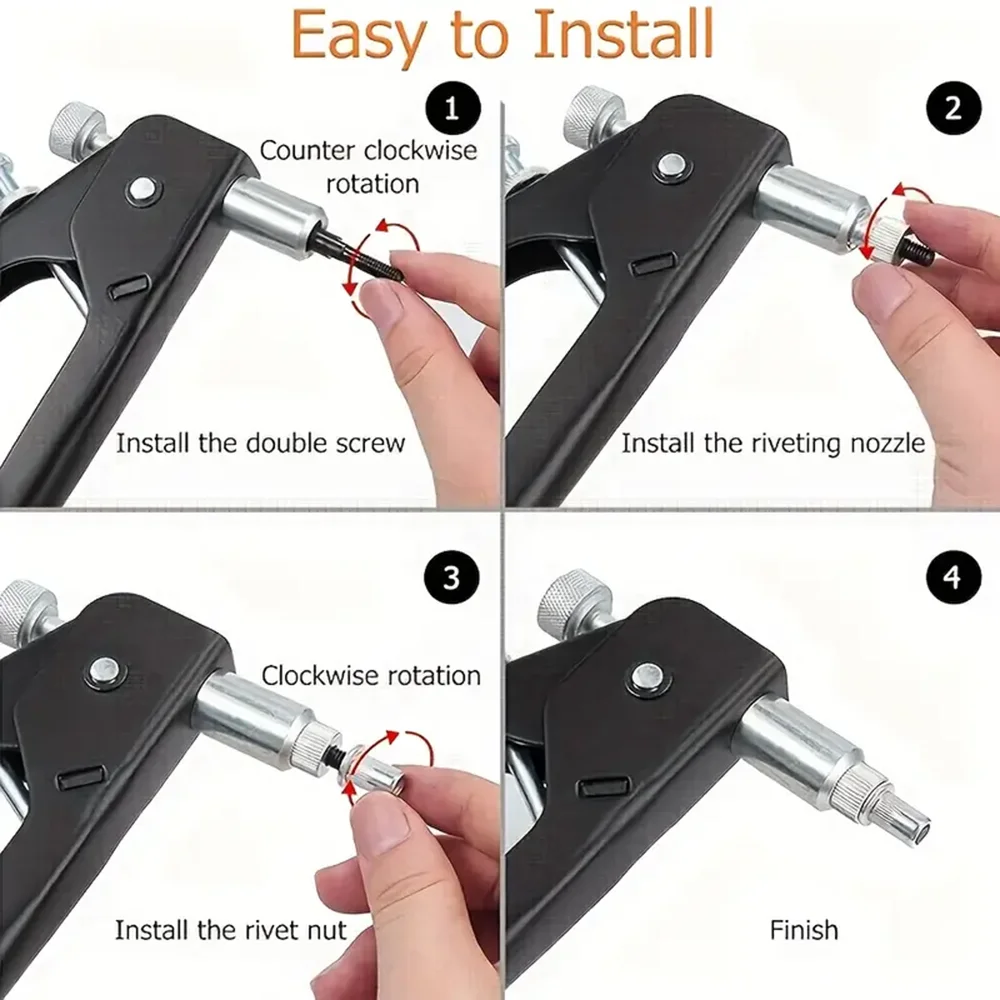 Easy to Install

1

Counter clockwise rotation

Install the double screw

2

Install the riveting nozzle

3

Clockwise rotation

Install the rivet nut

4

Finish