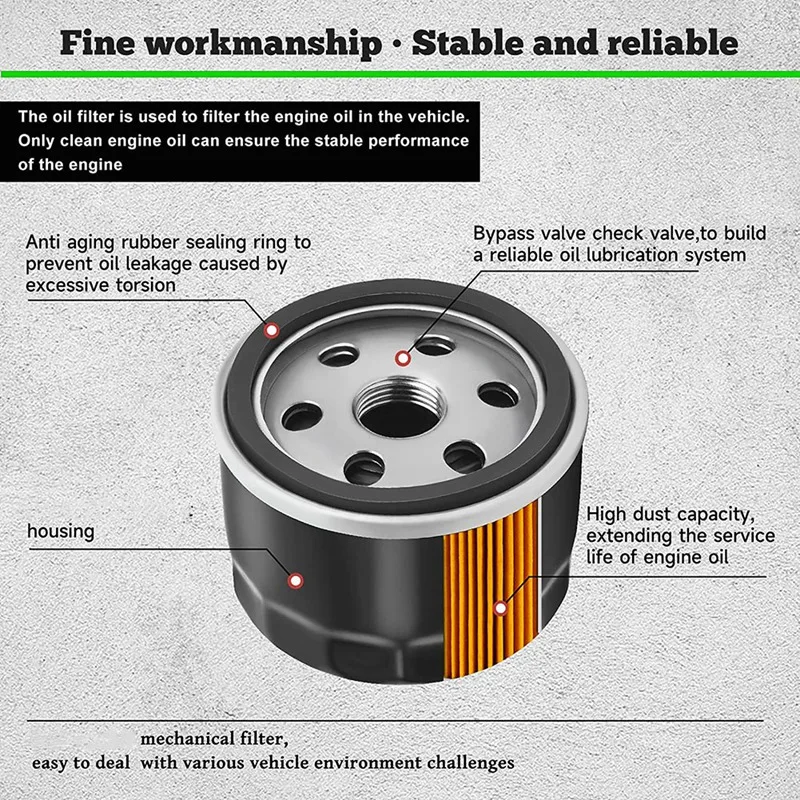 Fine workmanship · Stable and reliable

The oil filter is used to filter the engine oil in the vehicle. Only clean engine oil can ensure the stable performance of the engine

Anti aging rubber sealing ring to prevent oil leakage caused by excessive torsion

Bypass valve check valve,to build a reliable oil lubrication system

housing

High dust capacity, extending the service life of engine oil

mechanical filter,
easy to deal with various vehicle environment challenges