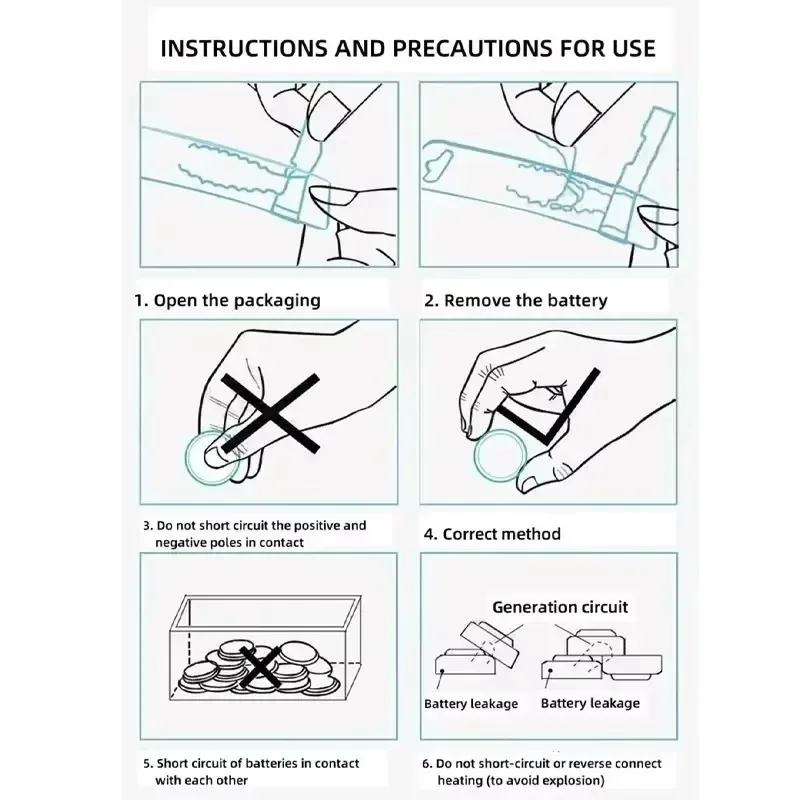 INSTRUCTIONS AND PRECAUTIONS FOR USE

1. Open the packaging

2. Remove the battery

3. Do not short circuit the positive and negative poles in contact

4. Correct method

Generation circuit

Battery leakage

Battery leakage

5. Short circuit of batteries in contact with each other

6. Do not short-circuit or reverse connect heating (to avoid explosion)