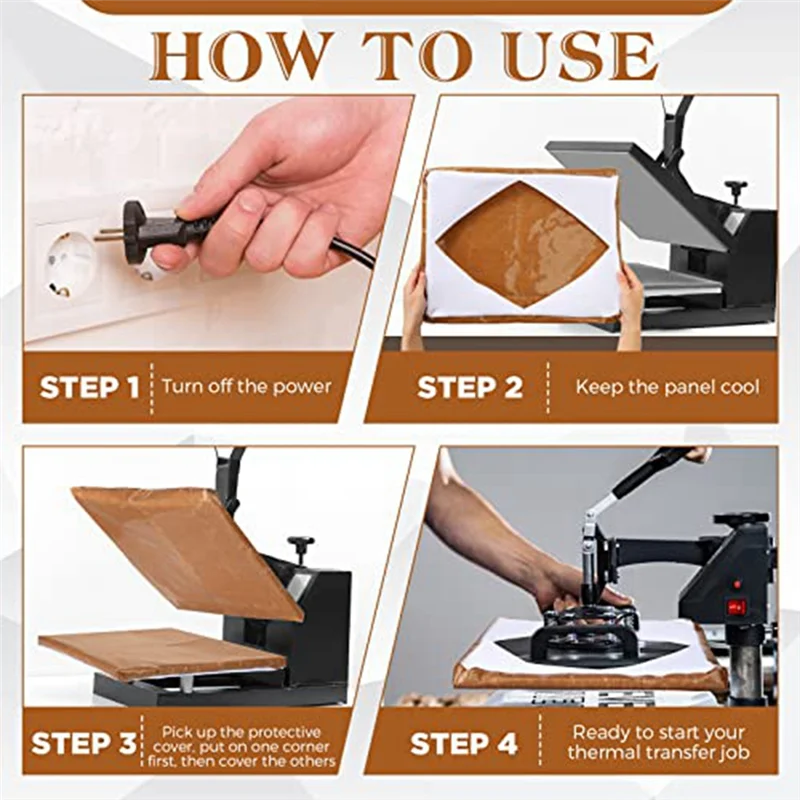 HOW TO USE

STEP 1 Turn off the power

STEP 2 Keep the panel cool

STEP 3 Pick up the protective cover, put on one corner first, then cover the others

STEP 4 Ready to start your thermal transfer job