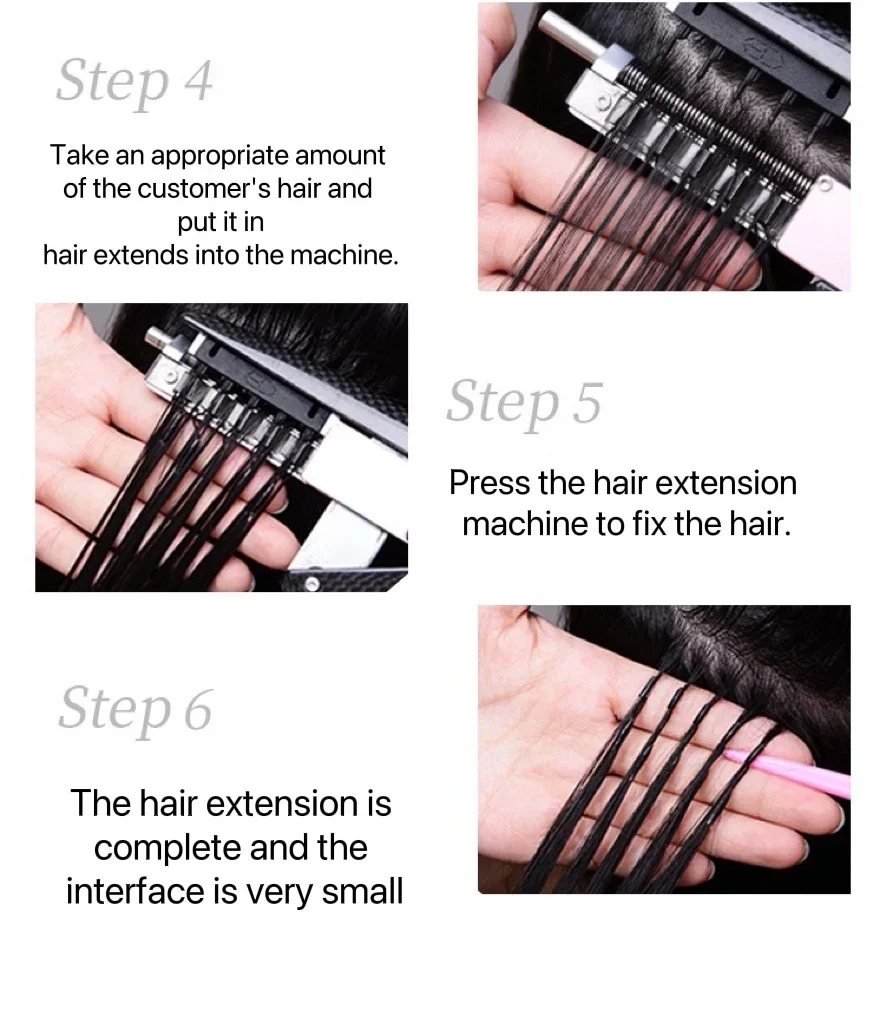 Step 4

Take an appropriate amount of the customer's hair and put it in hair extends into the machine.

Step 5

Press the hair extension machine to fix the hair.

Step 6

The hair extension is complete and the interface is very small