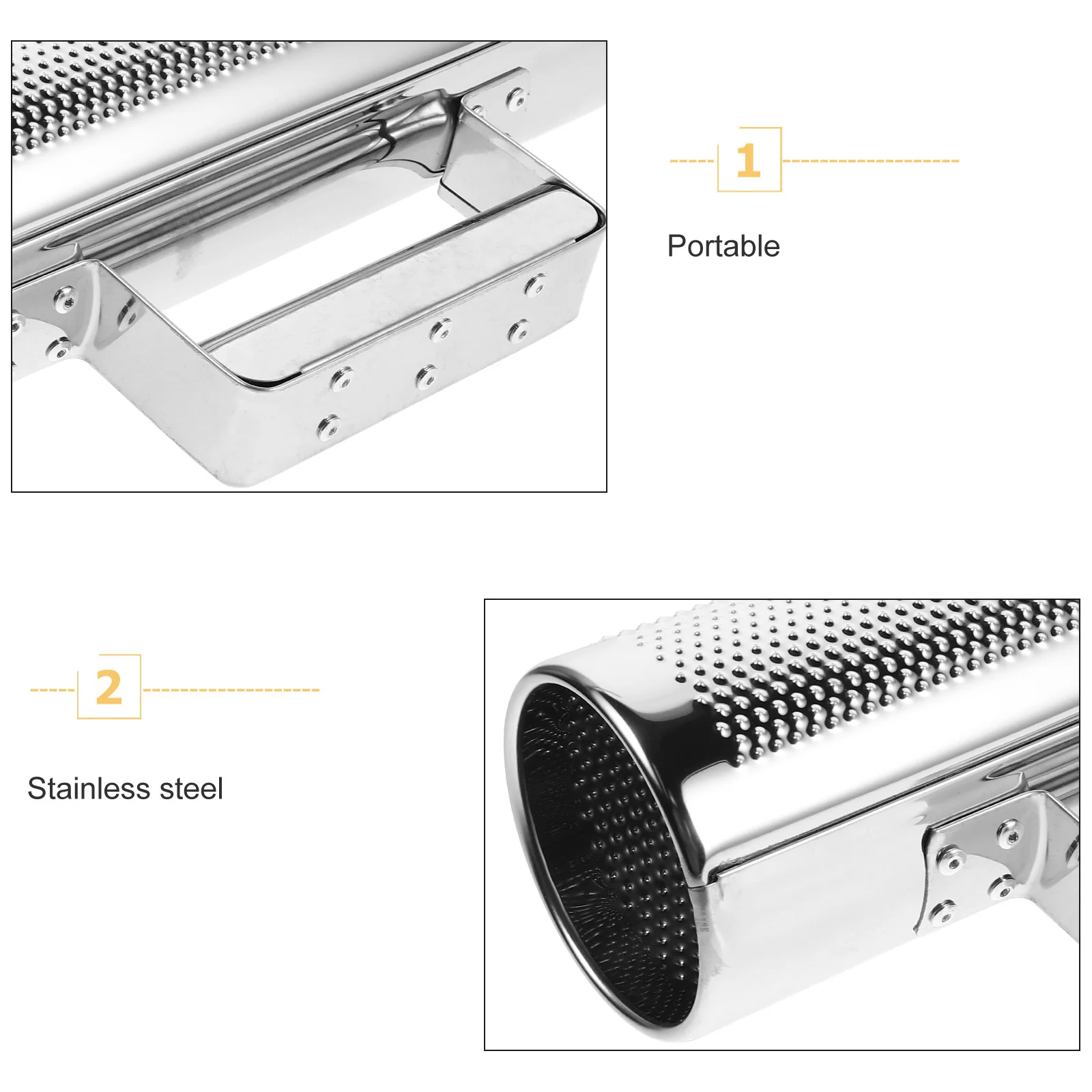 1

Portable

2

Stainless steel