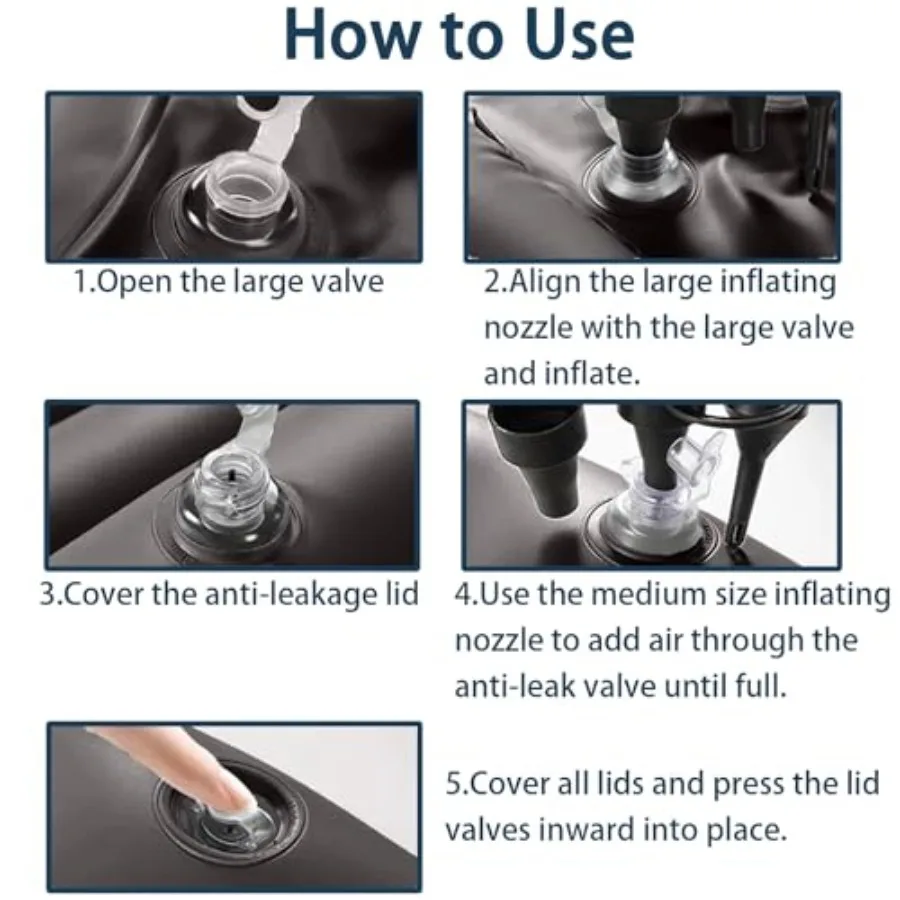 How to Use

1.Open the large valve

2.Align the large inflating nozzle with the large valve and inflate.

3.Cover the anti-leakage lid

4.Use the medium size inflating nozzle to add air through the anti-leak valve until full.

5.Cover all lids and press the lid valves inward into place.