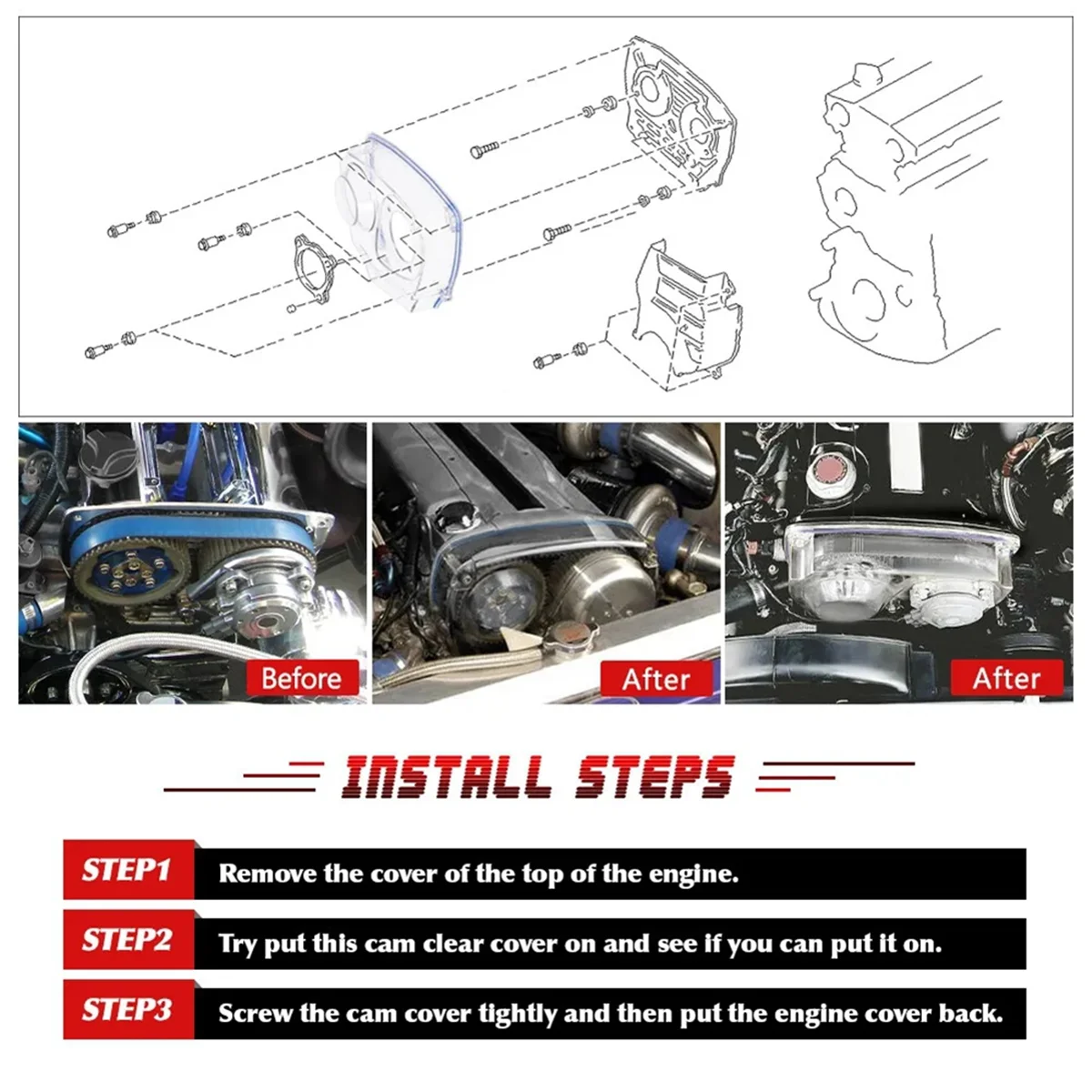 Before

After

After

INSTALL STEPS

STEP1 Remove the cover of the top of the engine.

STEP2 Try put this cam clear cover on and see if you can put it on.

STEP3 Screw the cam cover tightly and then put the engine cover back.