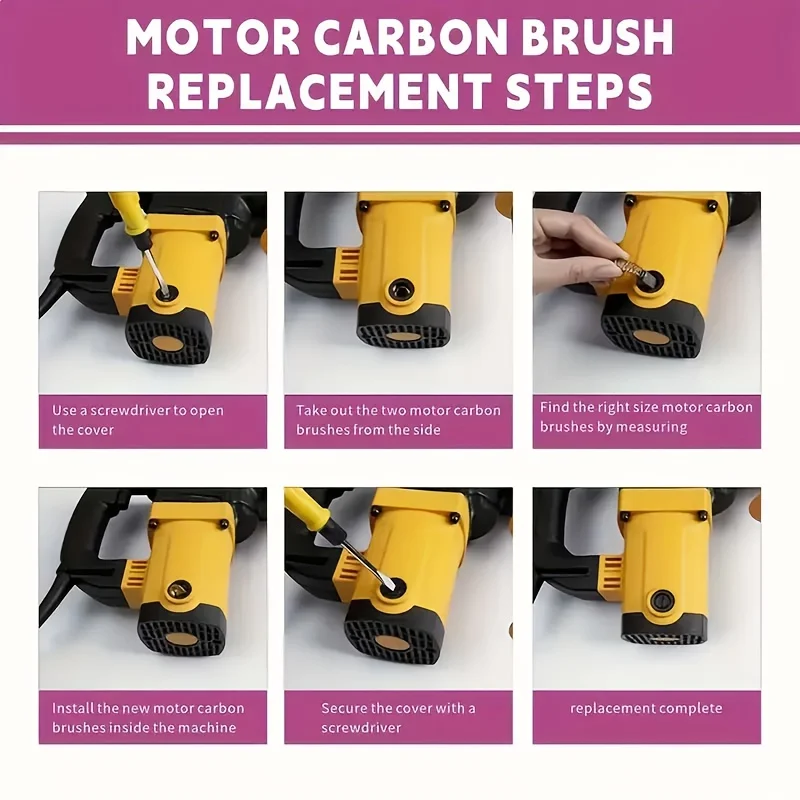 MOTOR CARBON BRUSH REPLACEMENT STEPS

Use a screwdriver to open the cover

Take out the two motor carbon brushes from the side

Find the right size motor carbon brushes by measuring

Install the new motor carbon brushes inside the machine

Secure the cover with a screwdriver

replacement complete