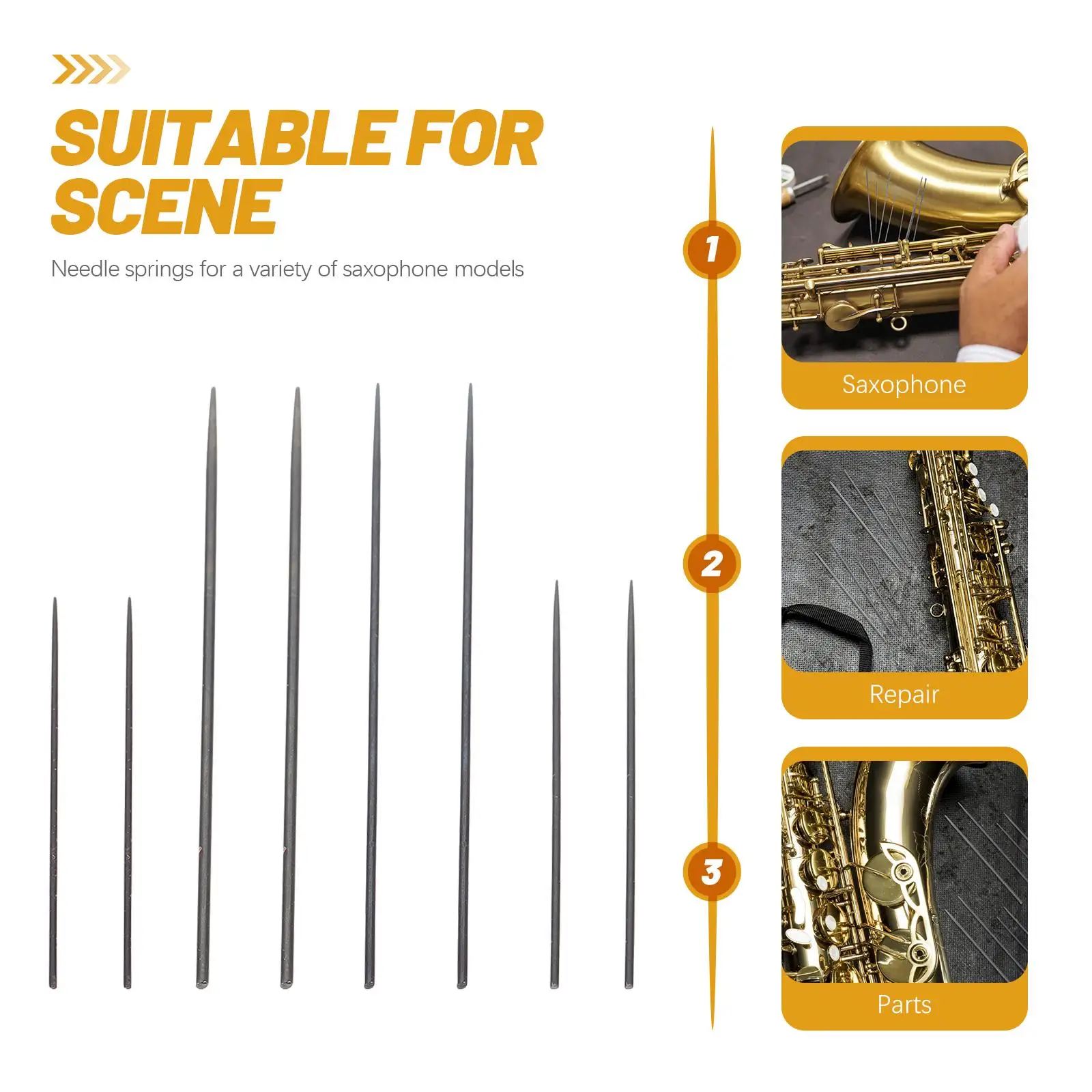 SUITABLE FOR SCENE

Needle springs for a variety of saxophone models

1

Saxophone

2

Repair

3

Parts