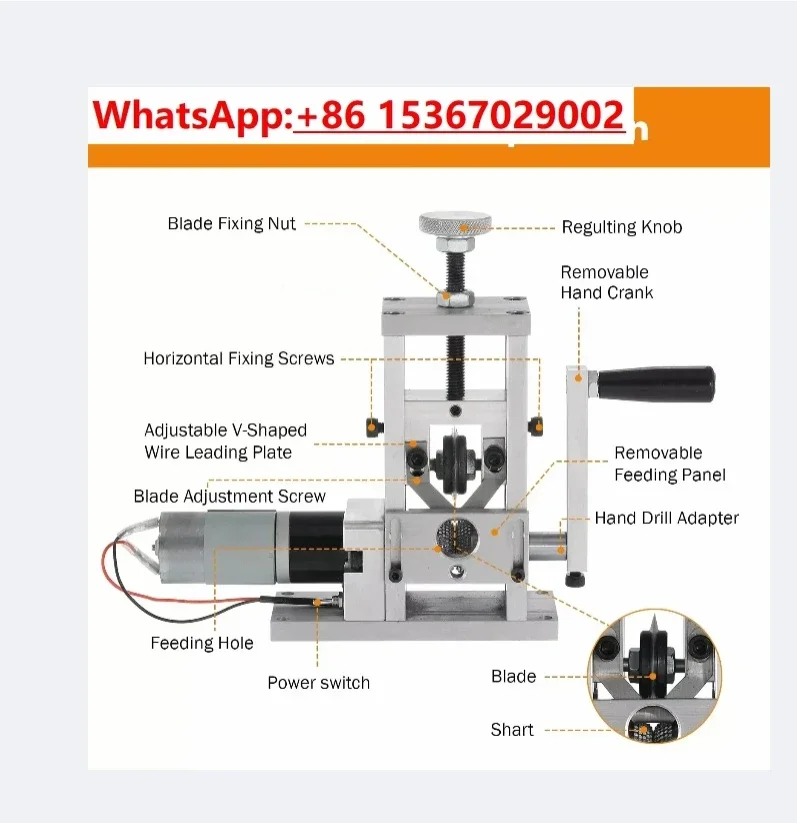 WhatsApp:+86 15367029002

Blade Fixing Nut

Regulting Knob

Removable Hand Crank

Horizontal Fixing Screws

Adjustable V-Shaped Wire Leading Plate

Removable Feeding Panel

Blade Adjustment Screw

Hand Drill Adapter

Feeding Hole

Power switch

Blade

Shart