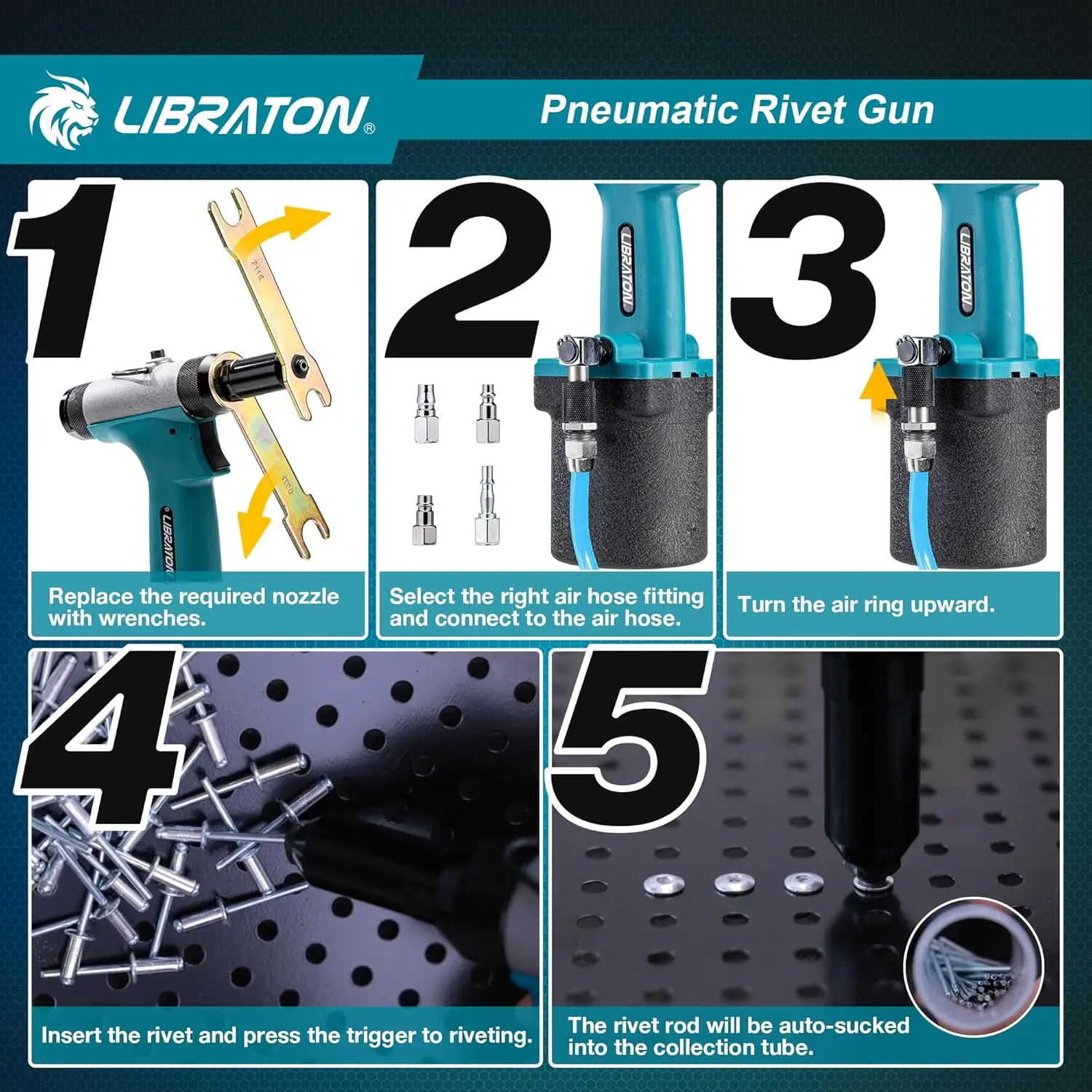 LIBRATON®

Pneumatic Rivet Gun

1

LIBRATON

Replace the required nozzle with wrenches.

2

LIBRATON

Select the right air hose fitting and connect to the air hose.

3

LIBRATON

Turn the air ring upward.

4

Insert the rivet and press the trigger to riveting.

5

The rivet rod will be auto-sucked into the collection tube.