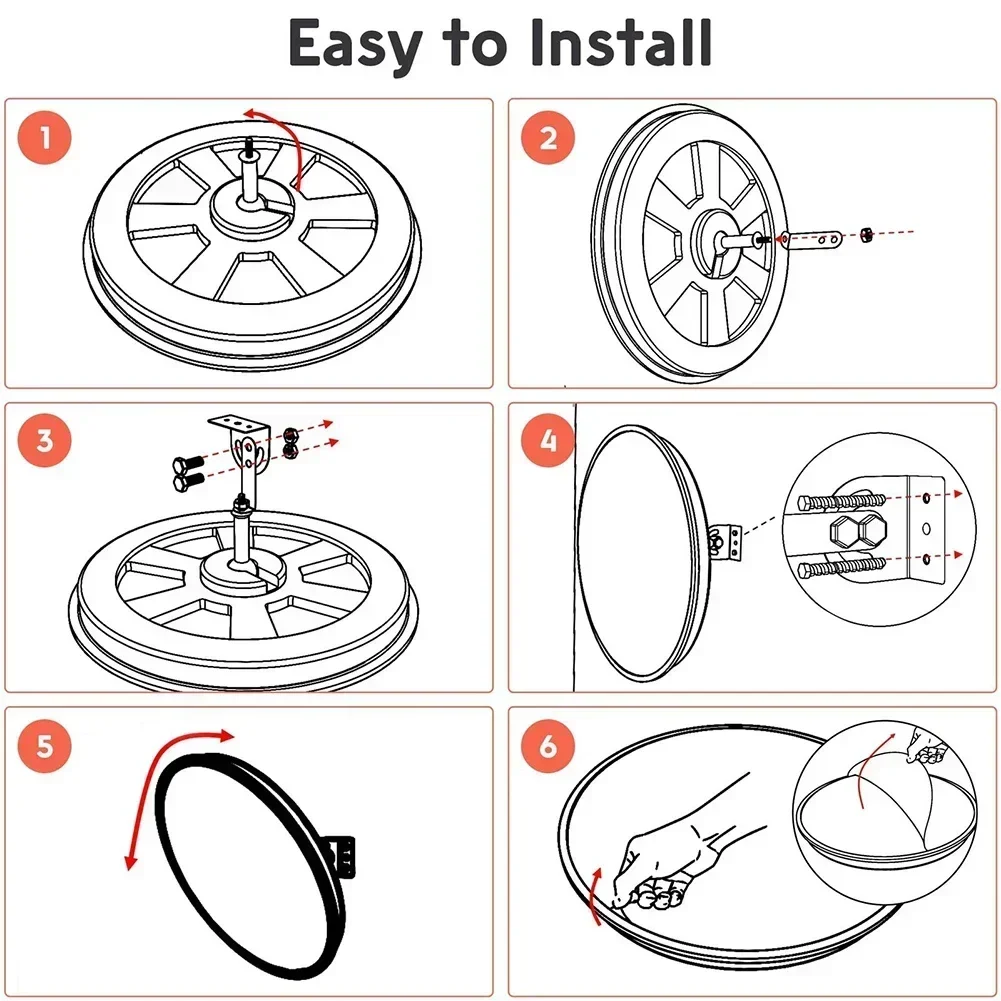 Easy to Install

1

2

3

4

5

6