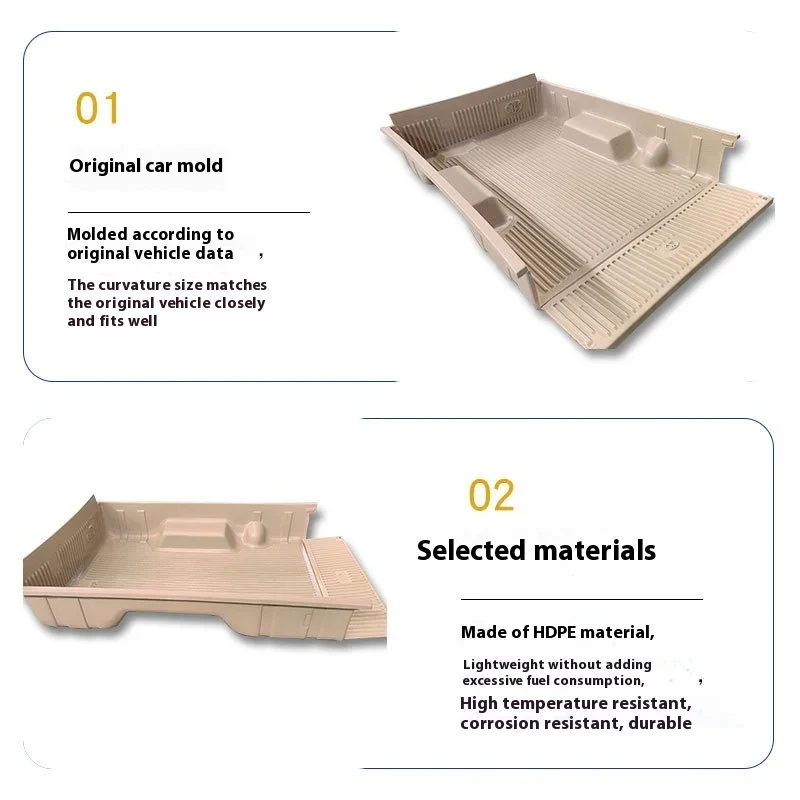 01

Original car mold

Molded according to original vehicle data ,

The curvature size matches the original vehicle closely and fits well

02

Selected materials

Made of HDPE material,

Lightweight without adding excessive fuel consumption, ,

High temperature resistant, corrosion resistant, durable