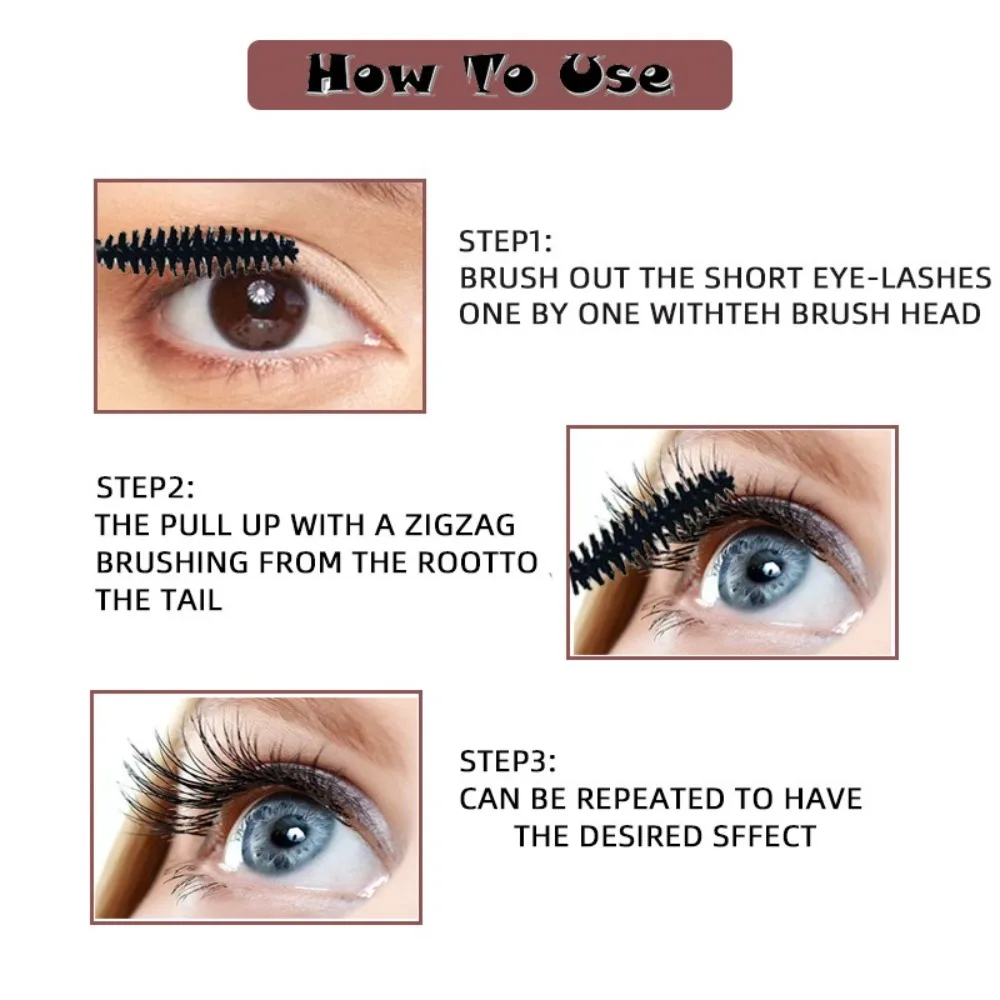 How To Use

STEP1:
BRUSH OUT THE SHORT EYE-LASHES ONE BY ONE WITHTEH BRUSH HEAD

STEP2:
THE PULL UP WITH A ZIGZAG BRUSHING FROM THE ROOTTO THE TAIL

STEP3:
CAN BE REPEATED TO HAVE THE DESIRED SFFECT