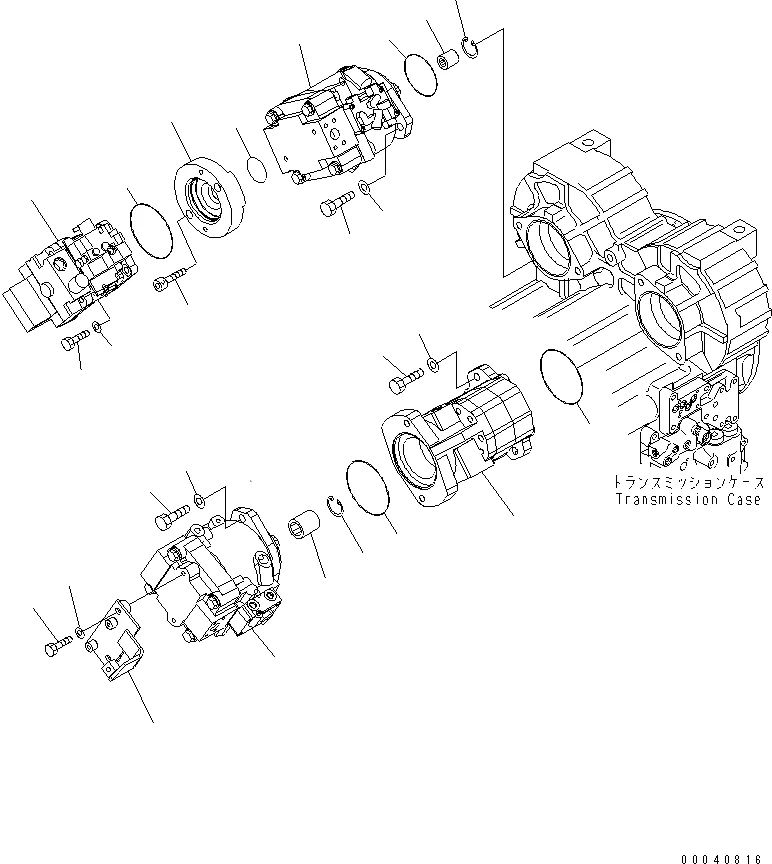 トランスミッションケース
Transmission Case

00040816