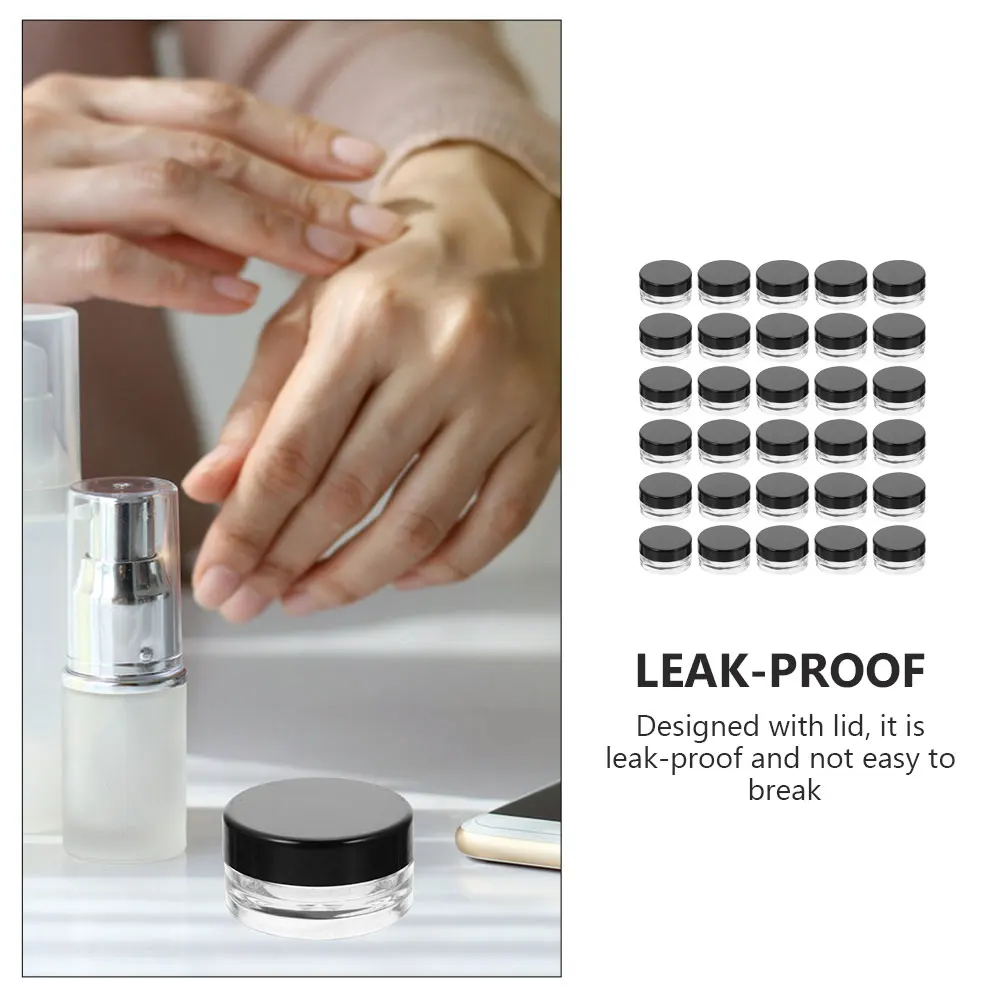 LEAK-PROOF

Designed with lid, it is leak-proof and not easy to break