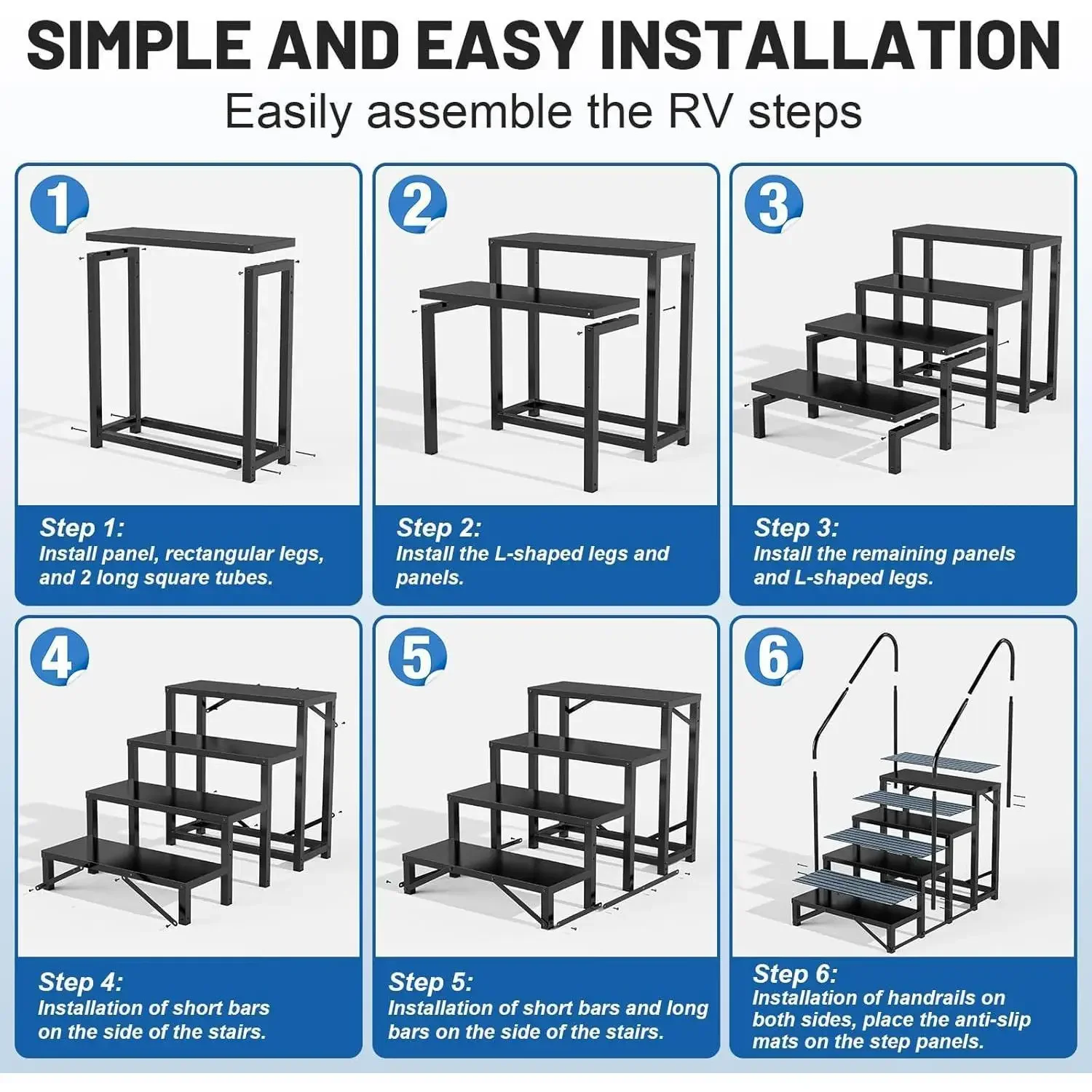 SIMPLE AND EASY INSTALLATION

Easily assemble the RV steps

1

Step 1:
Install panel, rectangular legs, and 2 long square tubes.

2

Step 2:
Install the L-shaped legs and panels.

3

Step 3:
Install the remaining panels and L-shaped legs.

4

Step 4:
Installation of short bars on the side of the stairs.

5

Step 5:
Installation of short bars and long bars on the side of the stairs.

6

Step 6:
Installation of handrails on both sides, place the anti-slip mats on the step panels.