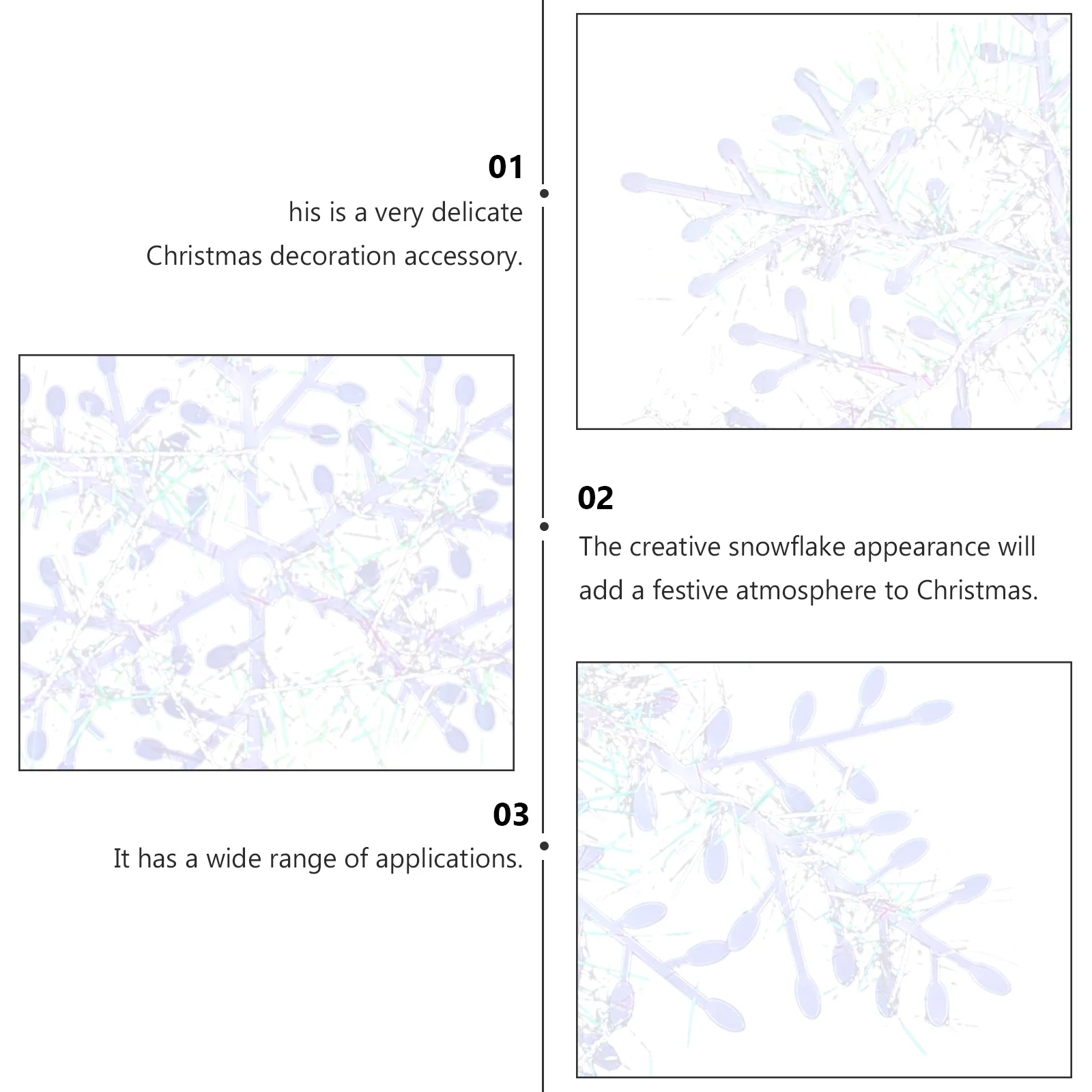 01
his is a very delicate Christmas decoration accessory.

02
The creative snowflake appearance will add a festive atmosphere to Christmas.

03
It has a wide range of applications.