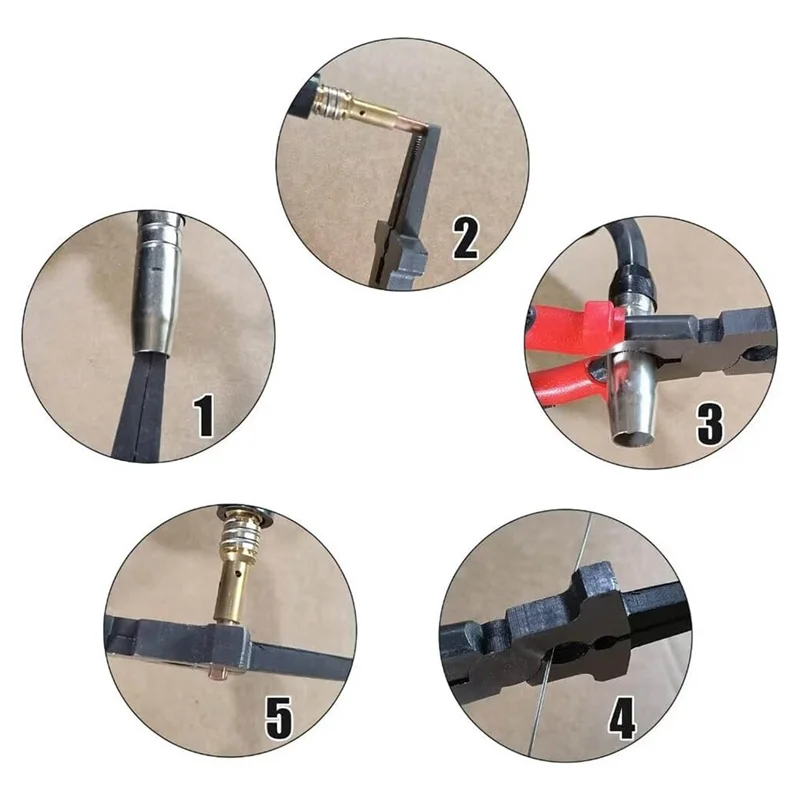 2
1
3
5
4