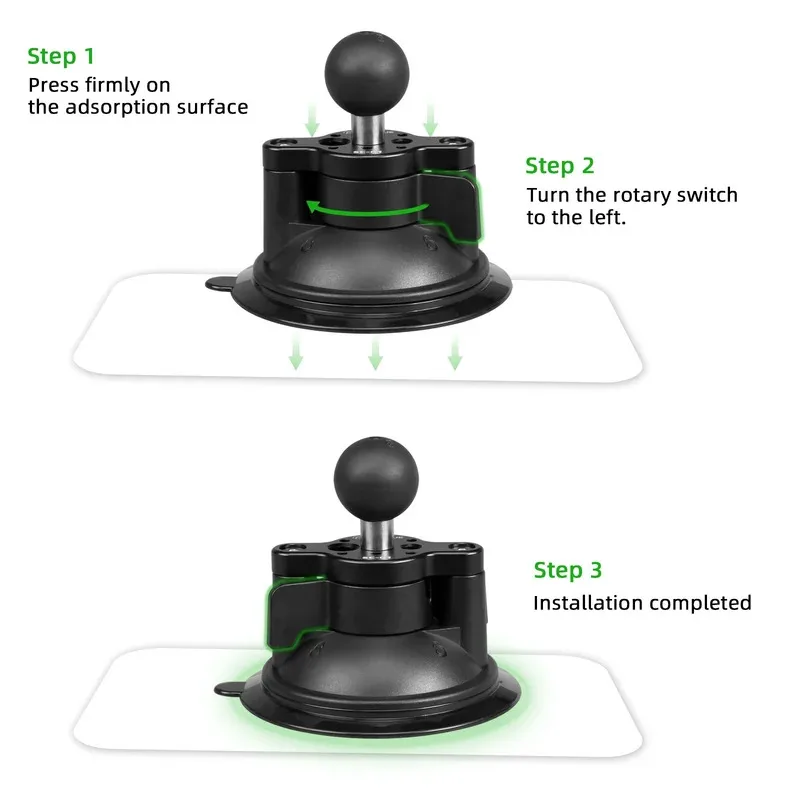 Step 1
Press firmly on the adsorption surface

Step 2
Turn the rotary switch to the left.

Step 3
Installation completed