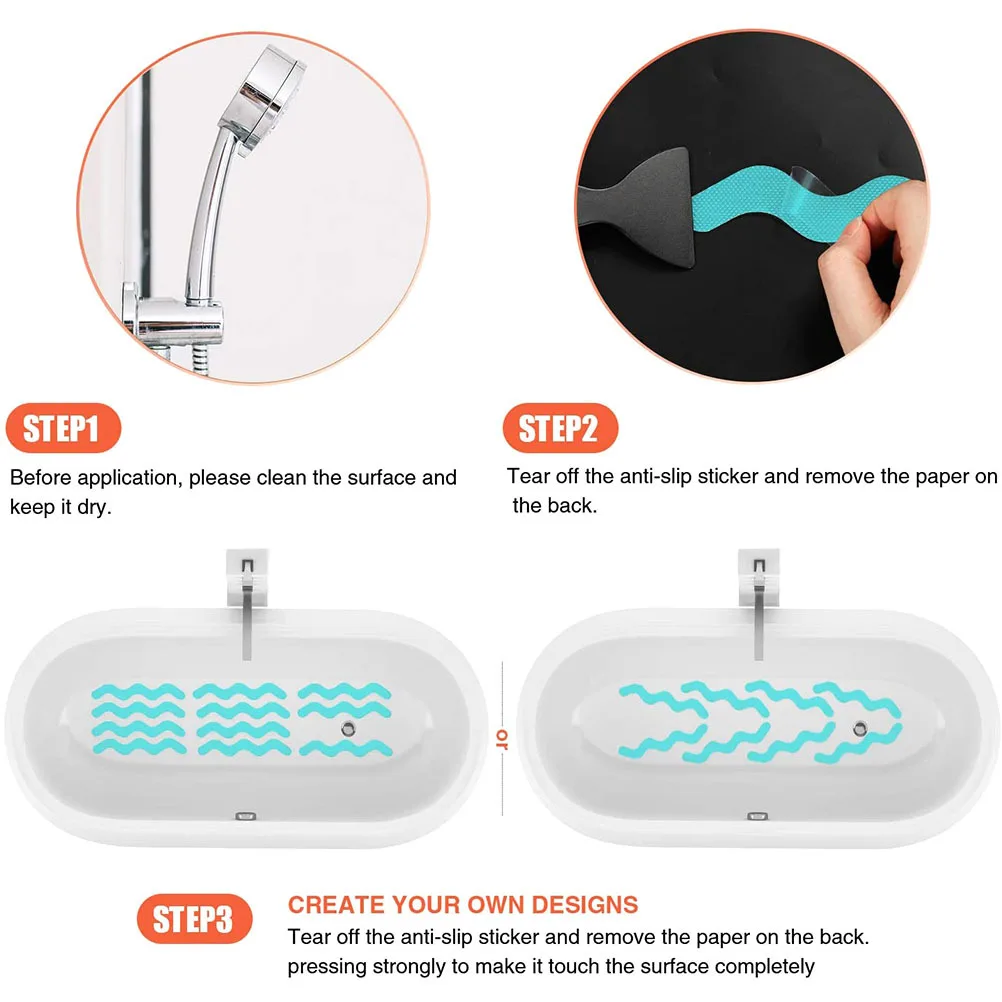 STEP1

Before application, please clean the surface and keep it dry.

STEP2

Tear off the anti-slip sticker and remove the paper on the back.

or

STEP3

CREATE YOUR OWN DESIGNS

Tear off the anti-slip sticker and remove the paper on the back. pressing strongly to make it touch the surface completely