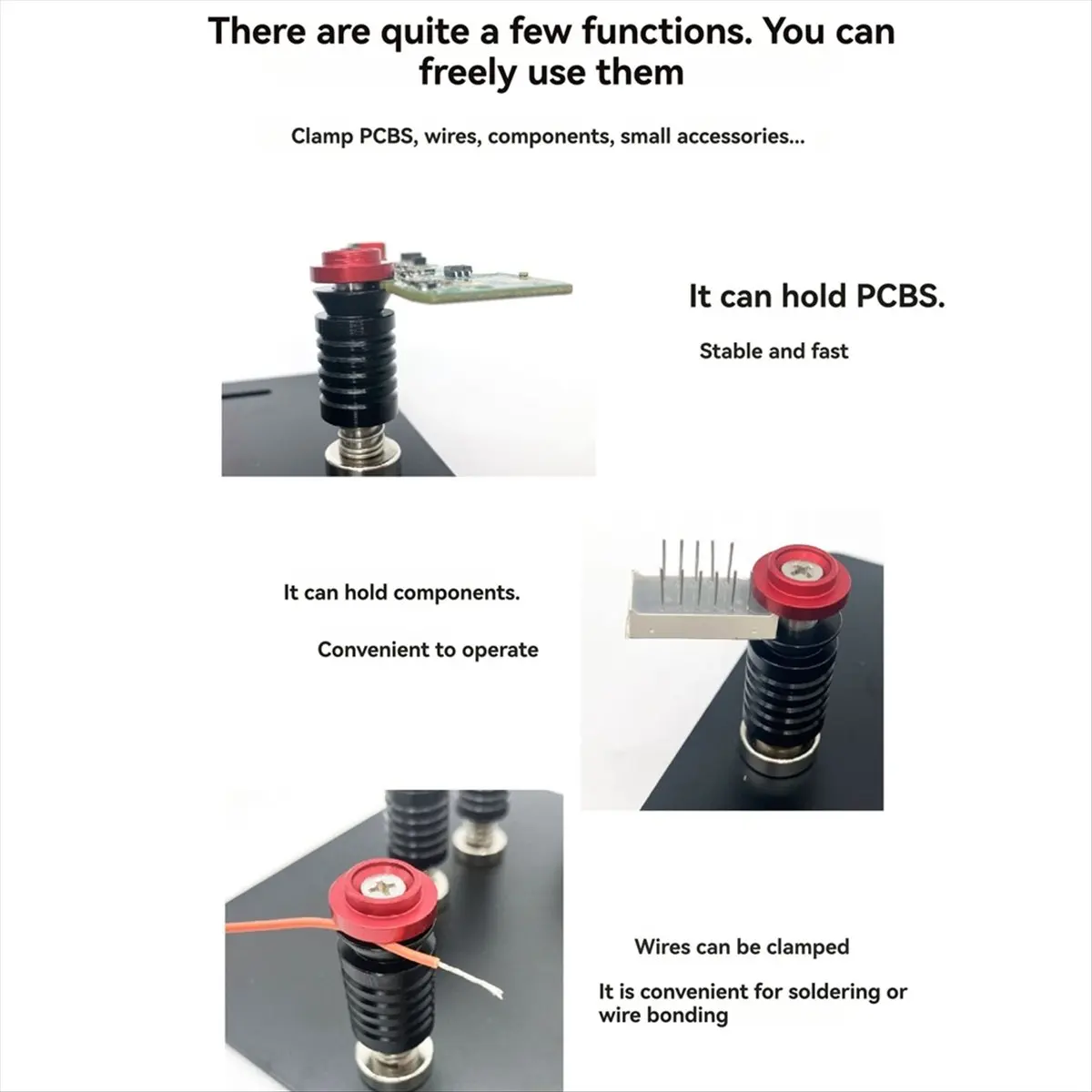 There are quite a few functions. You can freely use them

Clamp PCBS, wires, components, small accessories...

It can hold PCBS.

Stable and fast

It can hold components.

Convenient to operate

Wires can be clamped

It is convenient for soldering or wire bonding