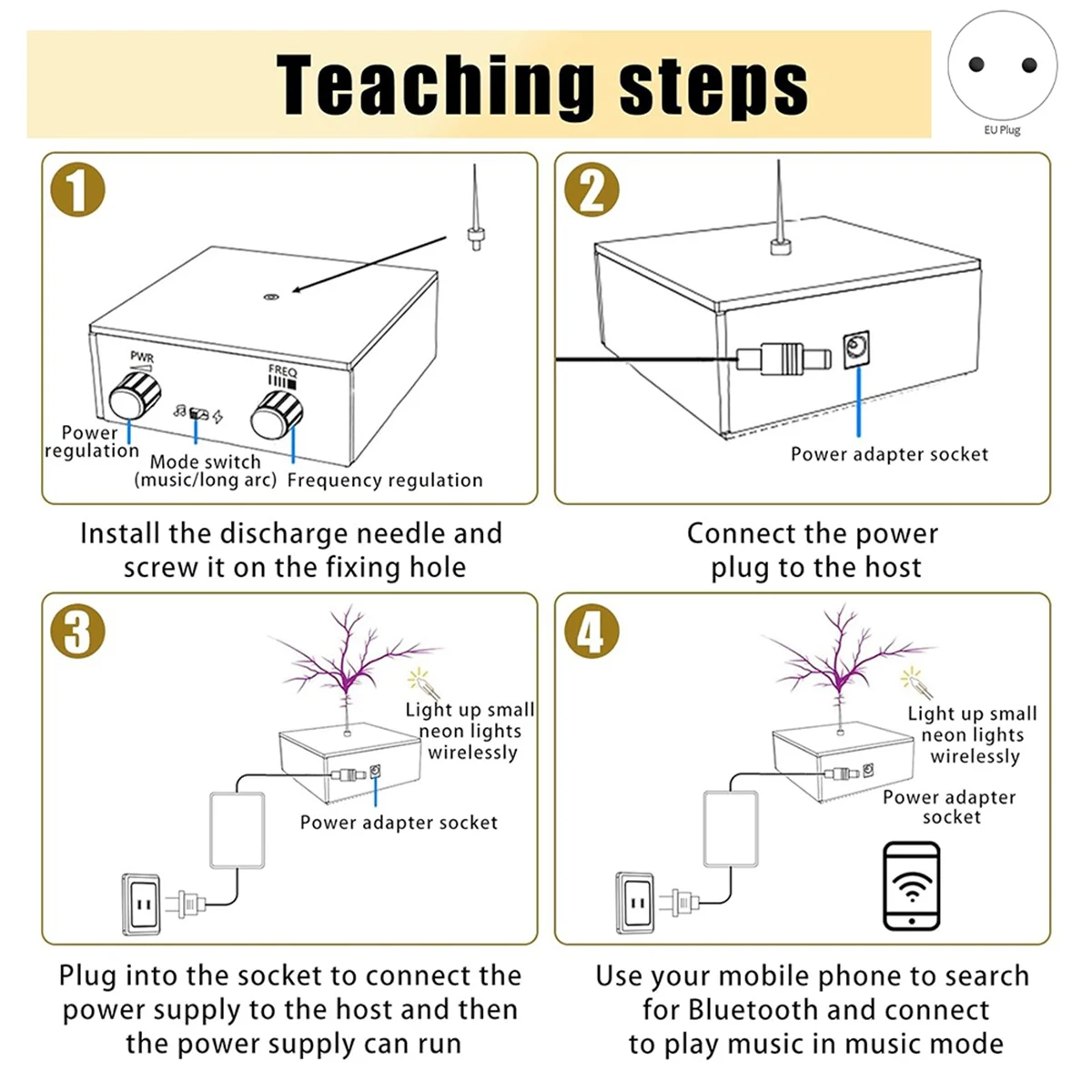 Teaching steps

EU Plug

1

PWR

FREQ

Power regulation

Mode switch (music/long arc)

Frequency regulation

Install the discharge needle and screw it on the fixing hole

2

Power adapter socket

Connect the power plug to the host

3

Light up small neon lights wirelessly

Power adapter socket

Plug into the socket to connect the power supply to the host and then the power supply can run

4

Light up small neon lights wirelessly

Power adapter socket

Use your mobile phone to search for Bluetooth and connect to play music in music mode