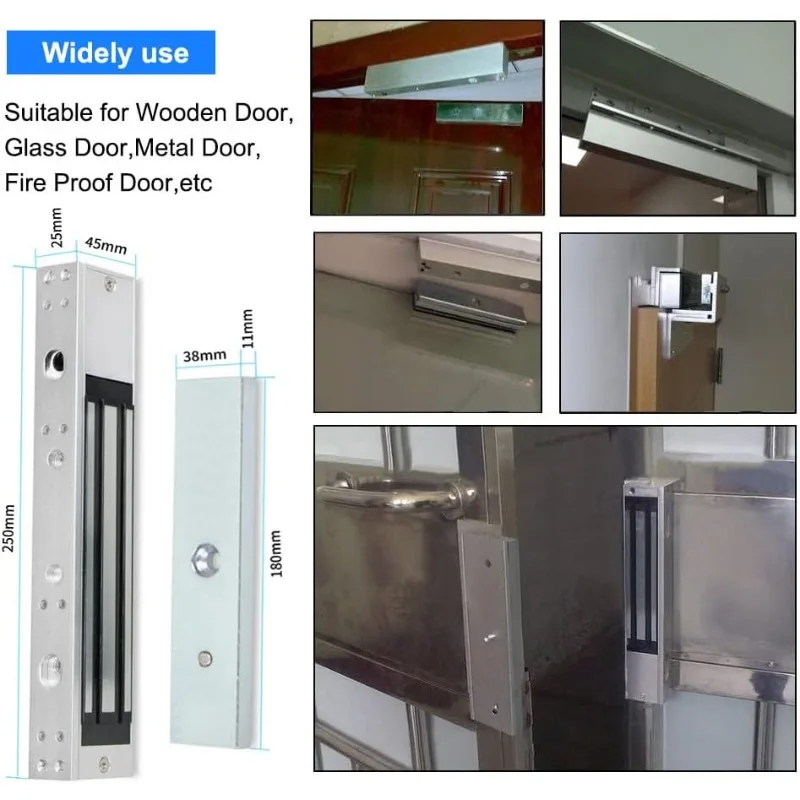 Widely use

Suitable for Wooden Door, Glass Door,Metal Door, Fire Proof Door,etc

25mm
45mm
250mm
38mm
11mm
180mm