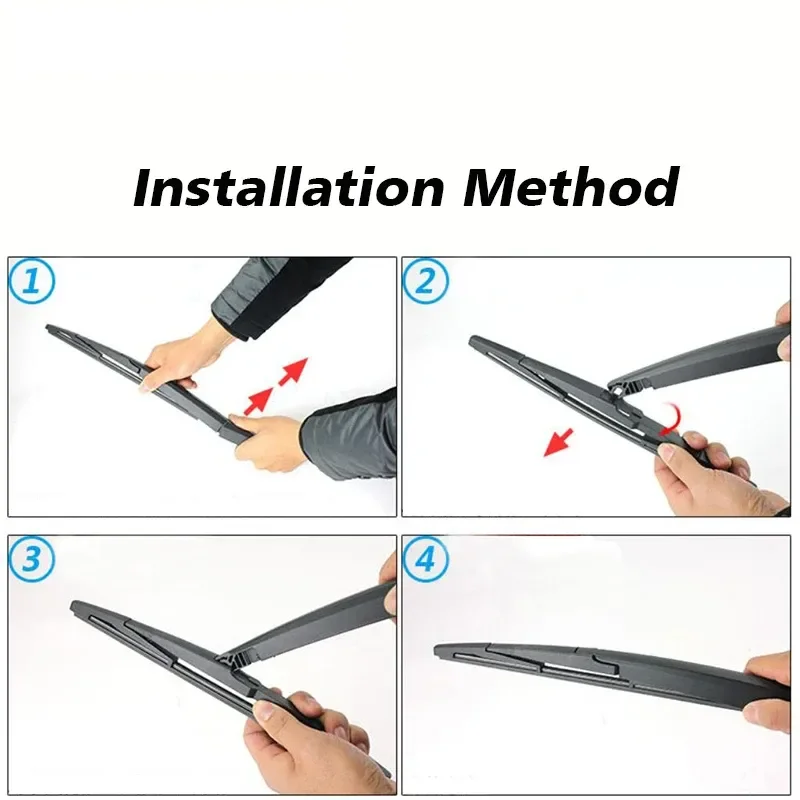 Installation Method

1

2

3

4