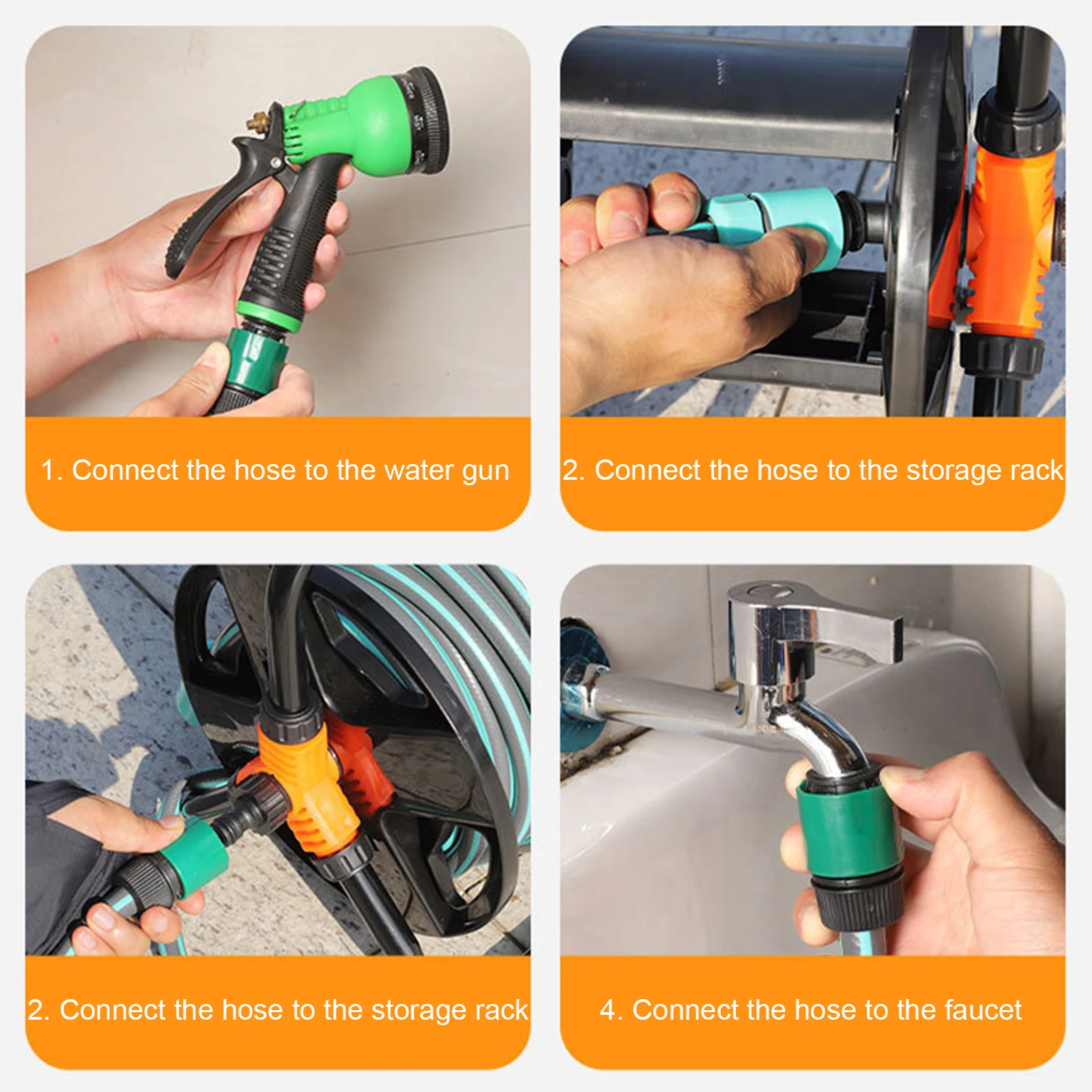 1. Connect the hose to the water gun

2. Connect the hose to the storage rack

2. Connect the hose to the storage rack

4. Connect the hose to the faucet