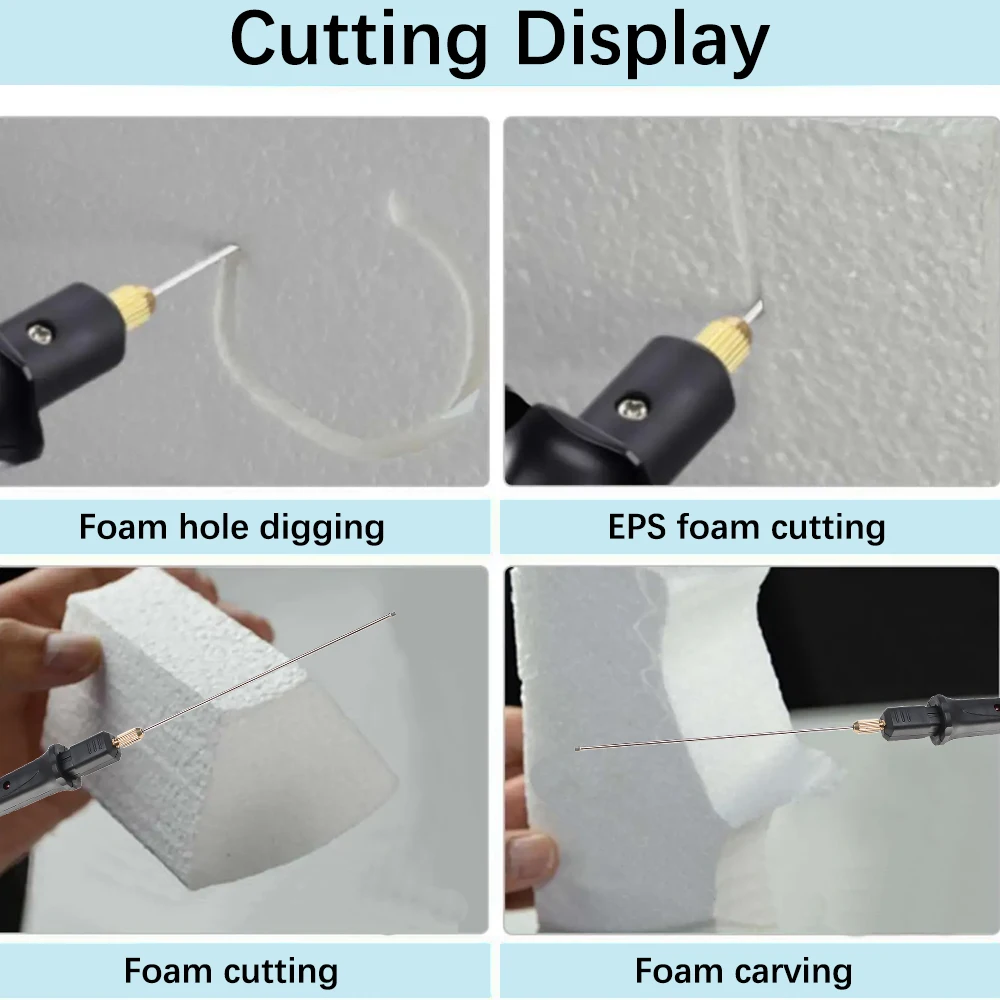 Cutting Display

Foam hole digging

EPS foam cutting

Foam cutting

Foam carving