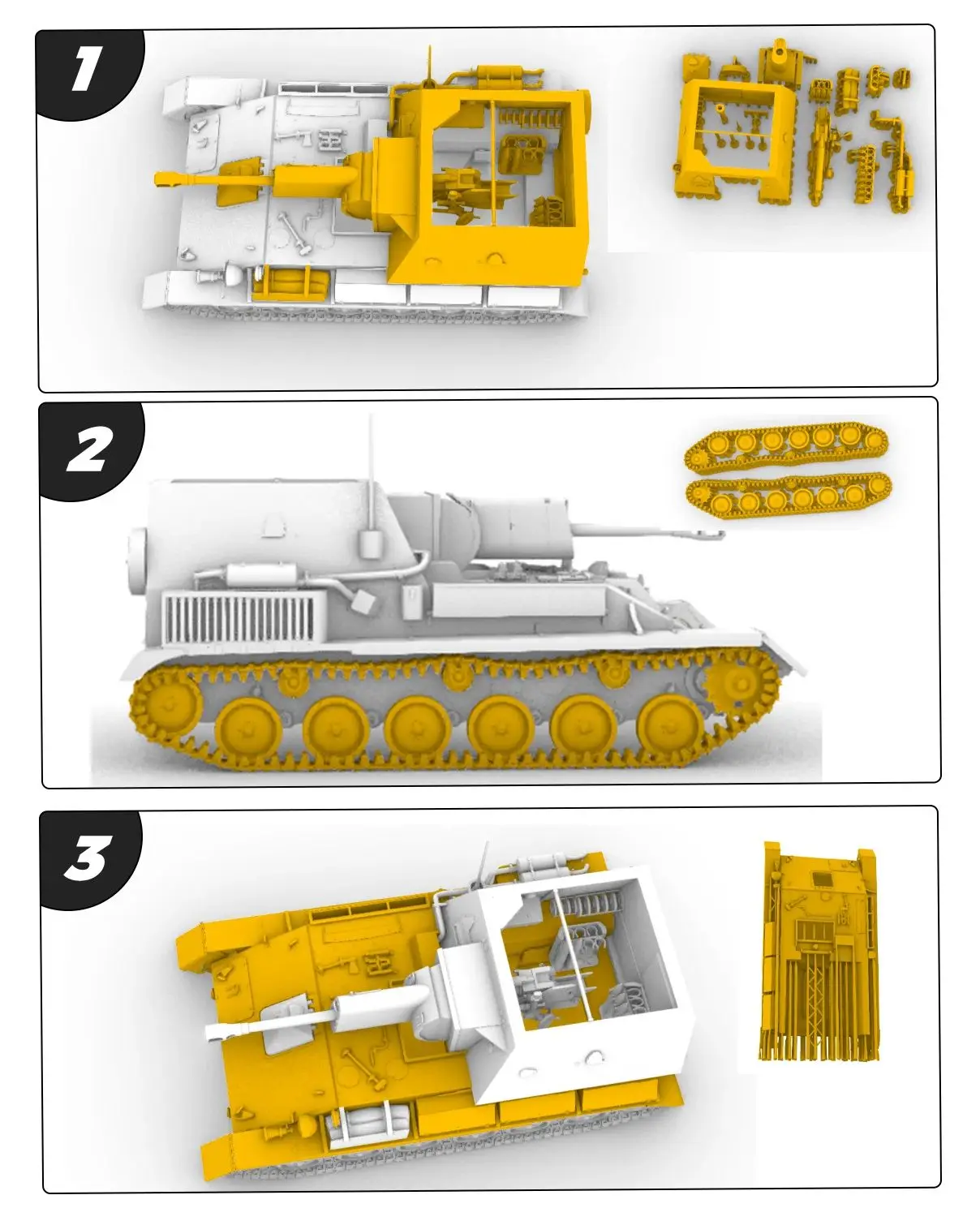 1

2

3