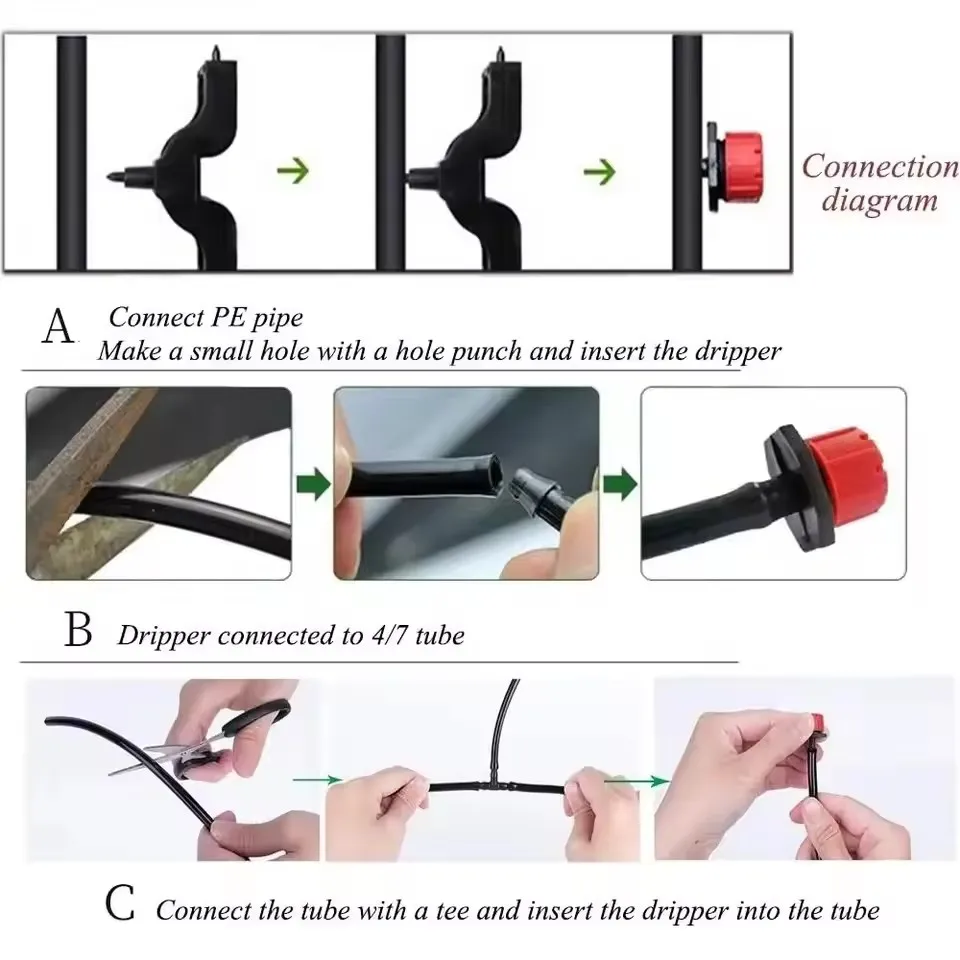 Connection diagram

A Connect PE pipe
Make a small hole with a hole punch and insert the dripper

B Dripper connected to 4/7 tube

C Connect the tube with a tee and insert the dripper into the tube