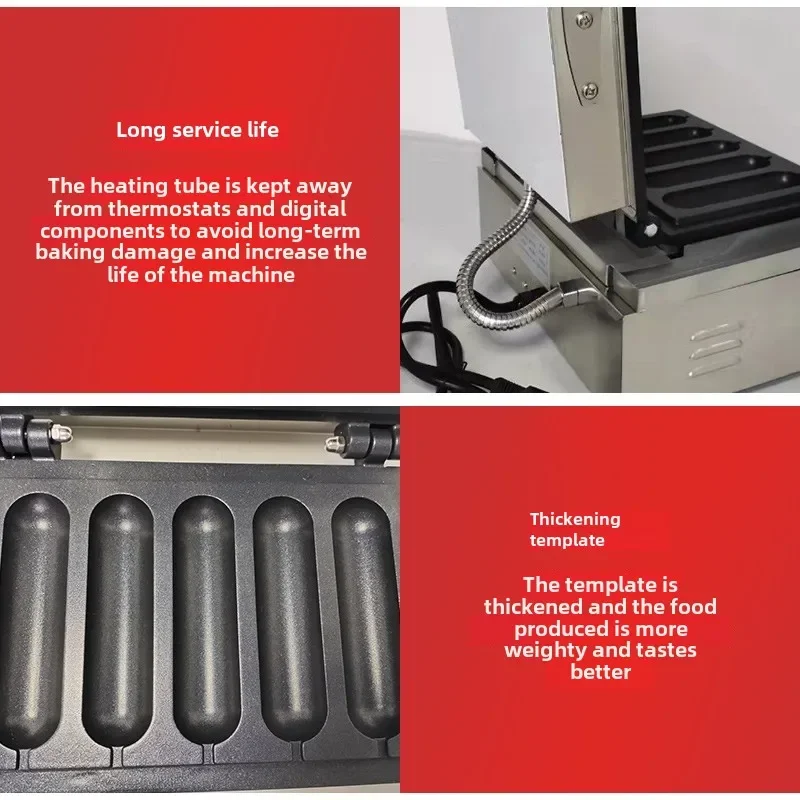 Long service life

The heating tube is kept away from thermostats and digital components to avoid long-term baking damage and increase the life of the machine

Thickening template

The template is thickened and the food produced is more weighty and tastes better