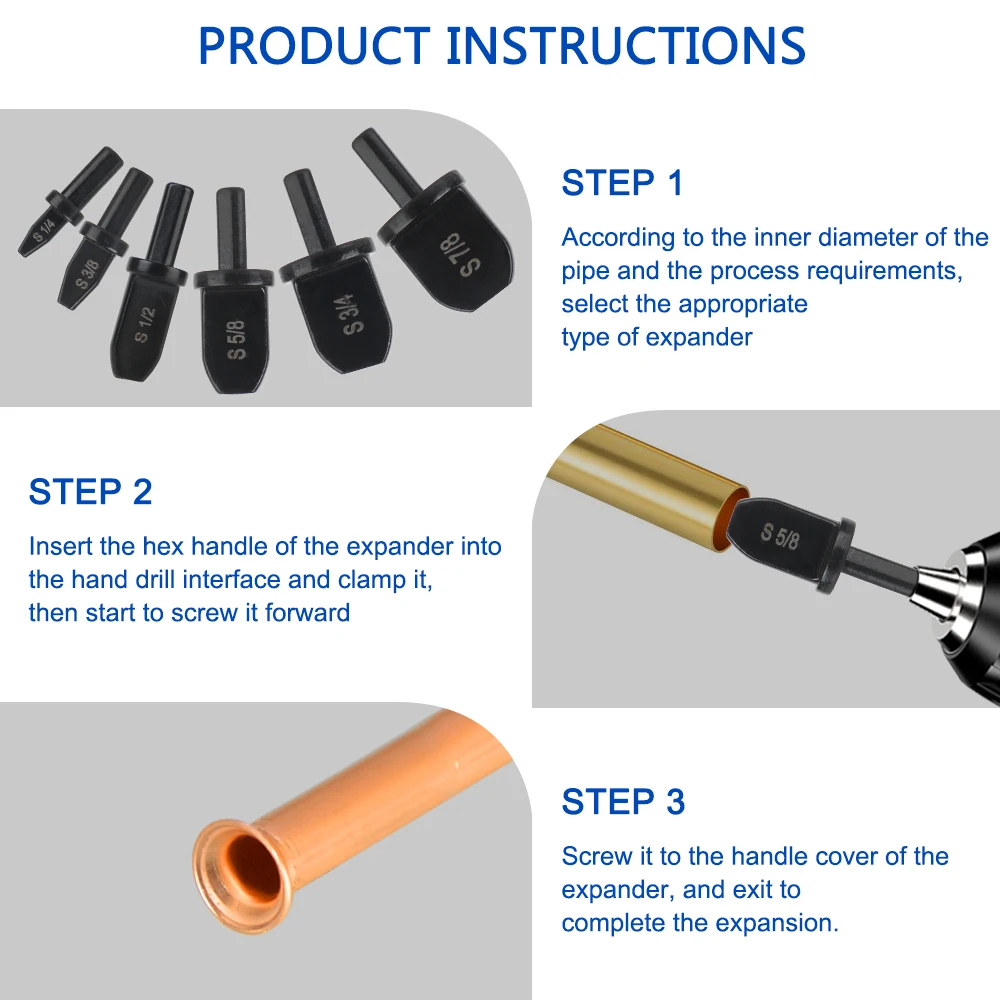 PRODUCT INSTRUCTIONS

S 1/4
S 3/8
S 1/2
S 5/8
S 3/4
S 7/8

STEP 1

According to the inner diameter of the pipe and the process requirements, select the appropriate type of expander

STEP 2

Insert the hex handle of the expander into the hand drill interface and clamp it, then start to screw it forward

S 5/8

STEP 3

Screw it to the handle cover of the expander, and exit to complete the expansion.