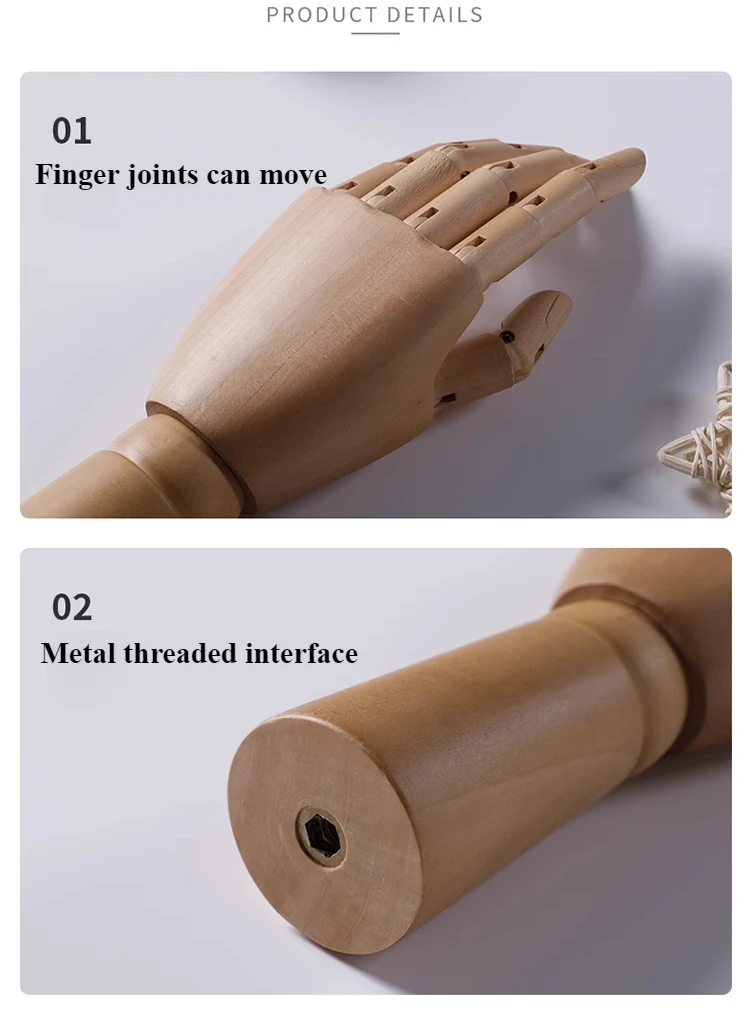 PRODUCT DETAILS

01
Finger joints can move

02
Metal threaded interface