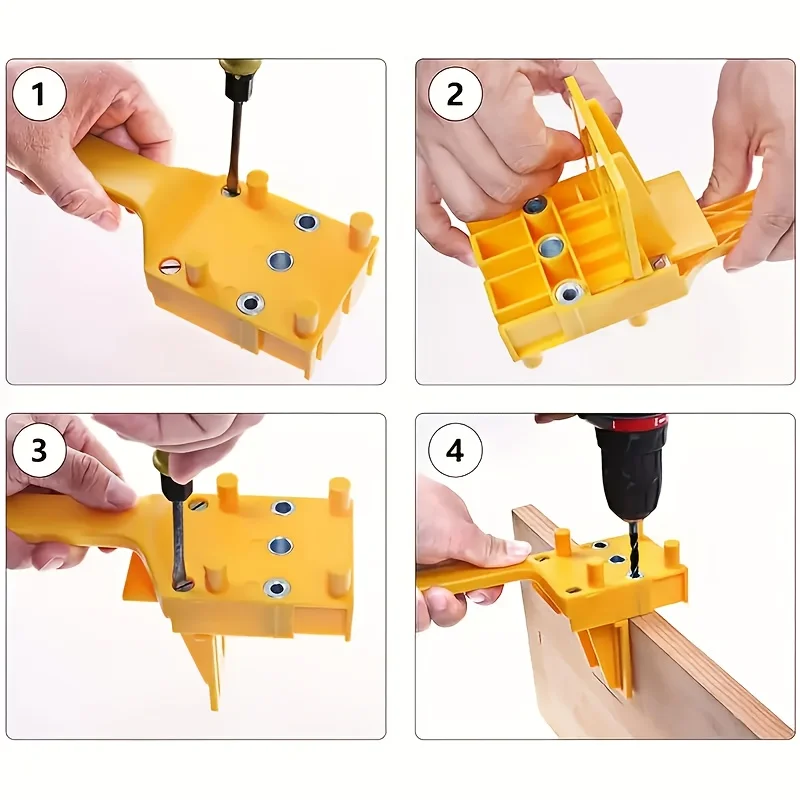 1

2

3

4