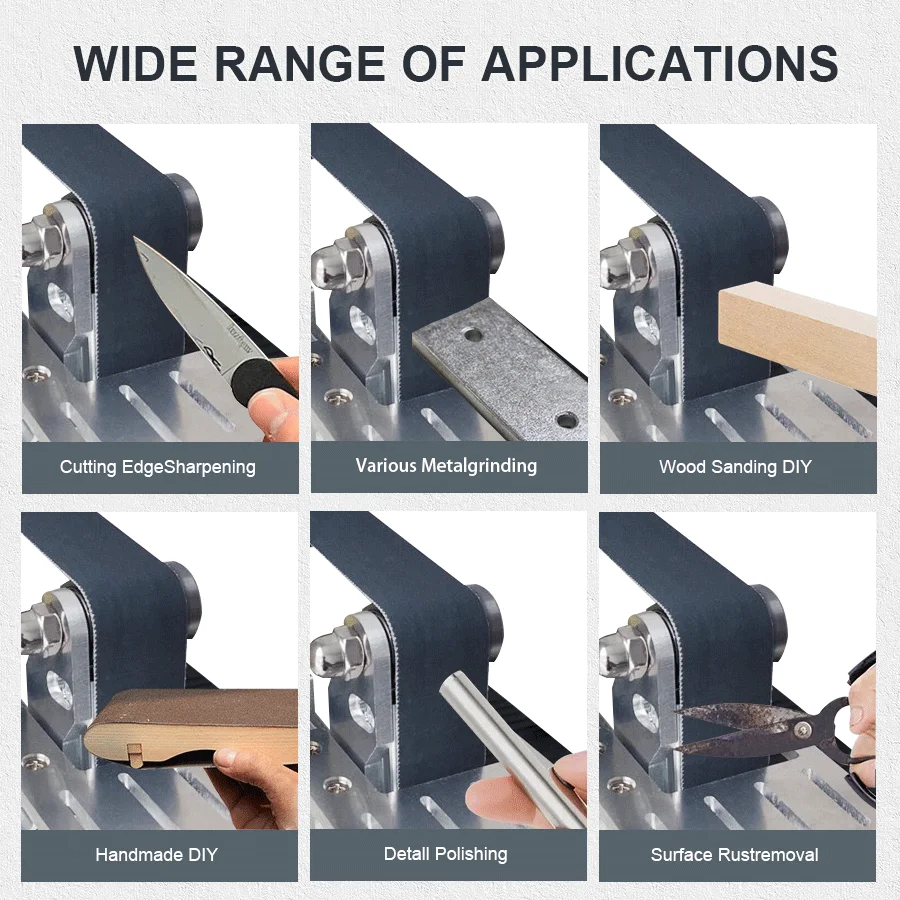 WIDE RANGE OF APPLICATIONS

Cutting EdgeSharpening

Various Metalgrinding

Wood Sanding DIY

Handmade DIY

Detall Polishing

Surface Rustremoval