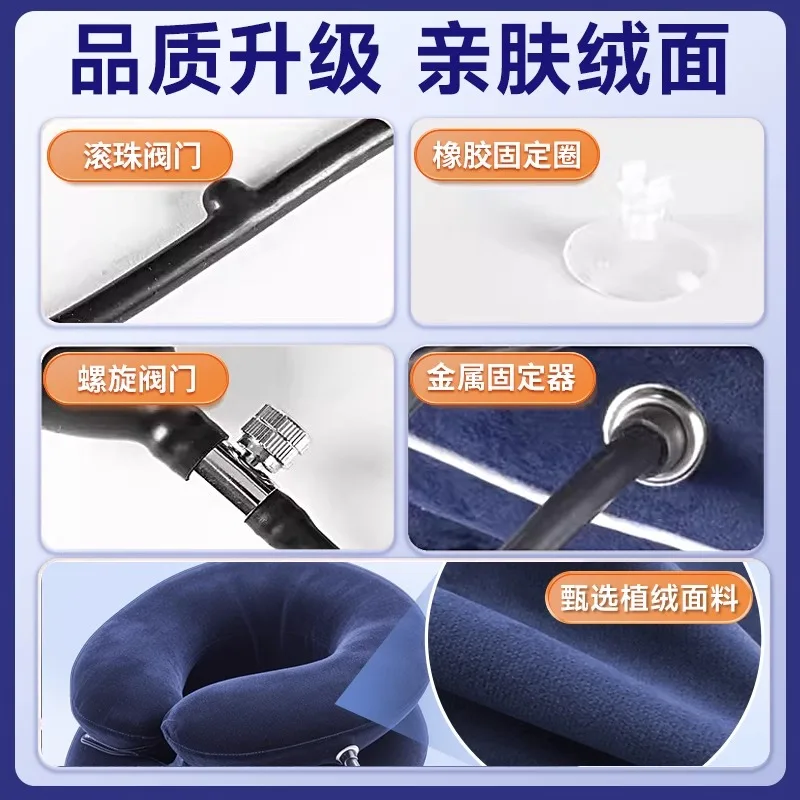 品质升级 亲肤绒面

滚珠阀门

橡胶固定圈

螺旋阀门

金属固定器

甄选植绒面料