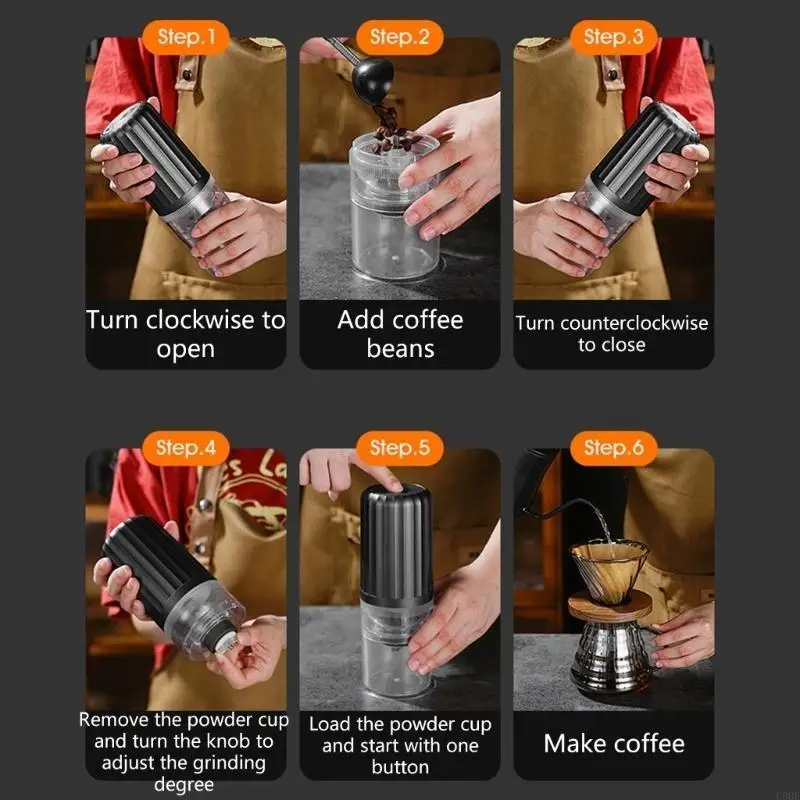 Step.1
Turn clockwise to open

Step.2
Add coffee beans

Step.3
Turn counterclockwise to close

Step.4
Remove the powder cup and turn the knob to adjust the grinding degree

Step.5
Load the powder cup and start with one button

Step.6
Make coffee