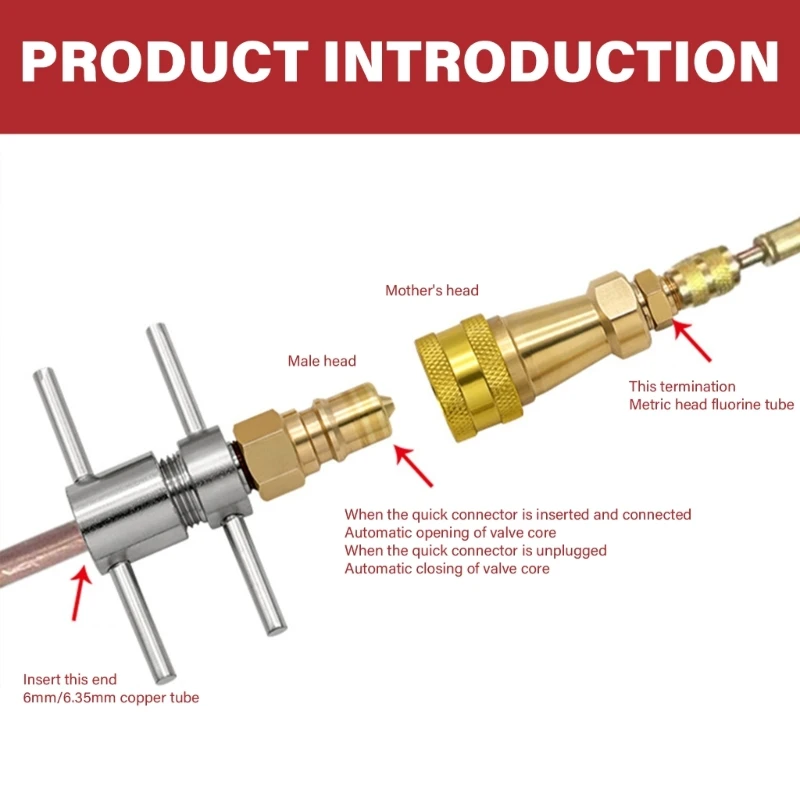 PRODUCT INTRODUCTION

Mother's head

Male head

This termination
Metric head fluorine tube

When the quick connector is inserted and connected
Automatic opening of valve core
When the quick connector is unplugged
Automatic closing of valve core

Insert this end
6mm/6.35mm copper tube