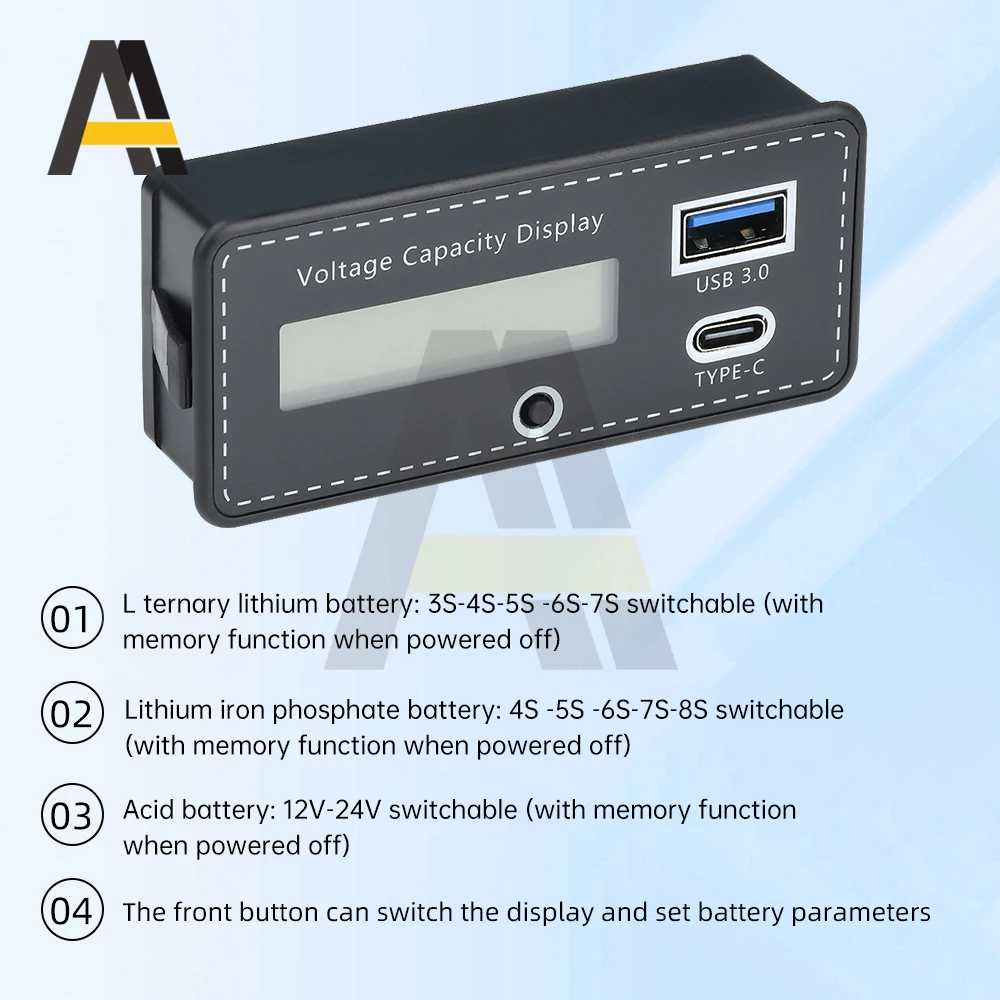 Voltage Capacity Display

USB 3.0

TYPE-C

01 L ternary lithium battery: 3S-4S-5S -6S-7S switchable (with memory function when powered off)

02 Lithium iron phosphate battery: 4S -5S -6S-7S-8S switchable (with memory function when powered off)

03 Acid battery: 12V-24V switchable (with memory function when powered off)

04 The front button can switch the display and set battery parameters