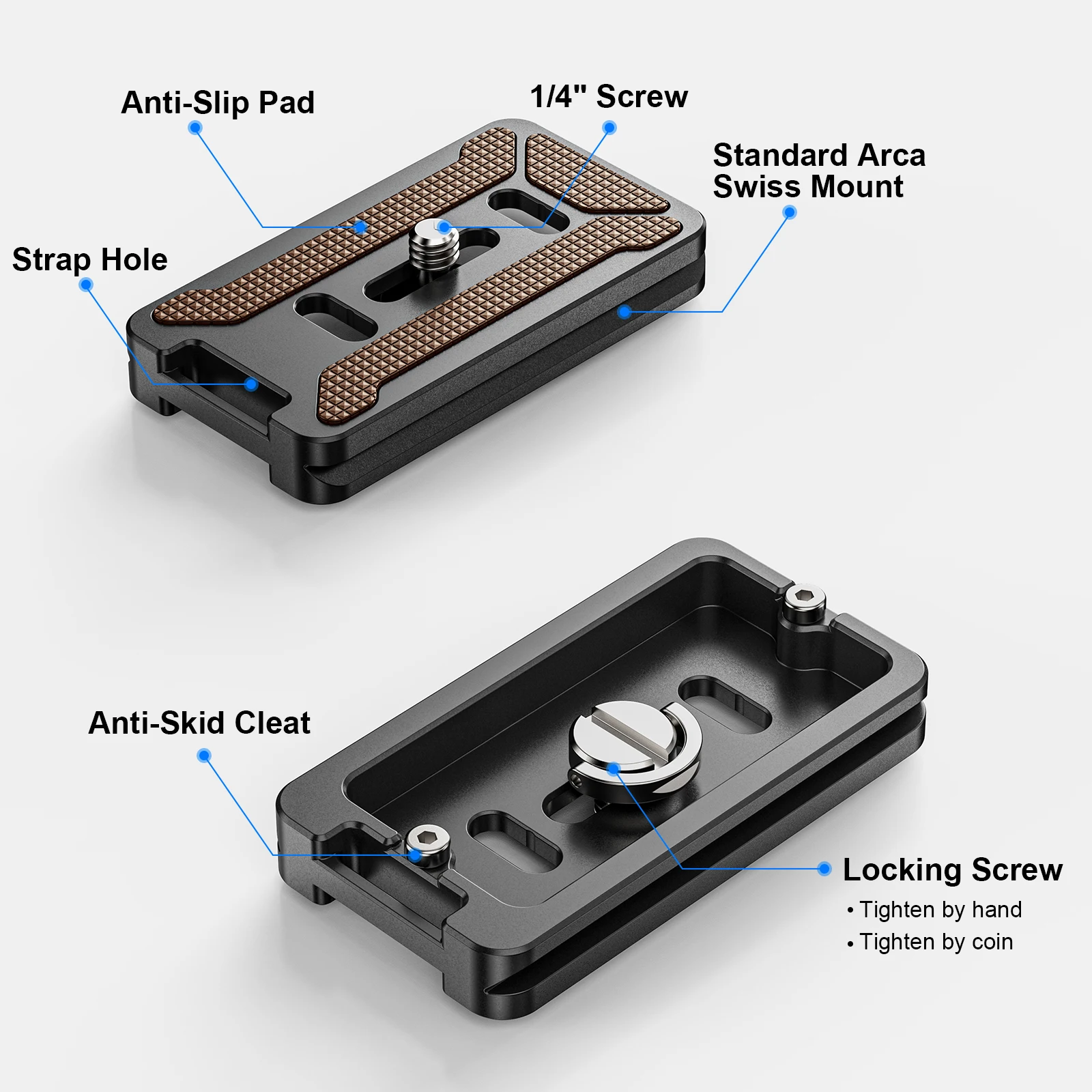 Anti-Slip Pad

1/4" Screw

Standard Arca Swiss Mount

Strap Hole

Anti-Skid Cleat

Locking Screw

• Tighten by hand
• Tighten by coin