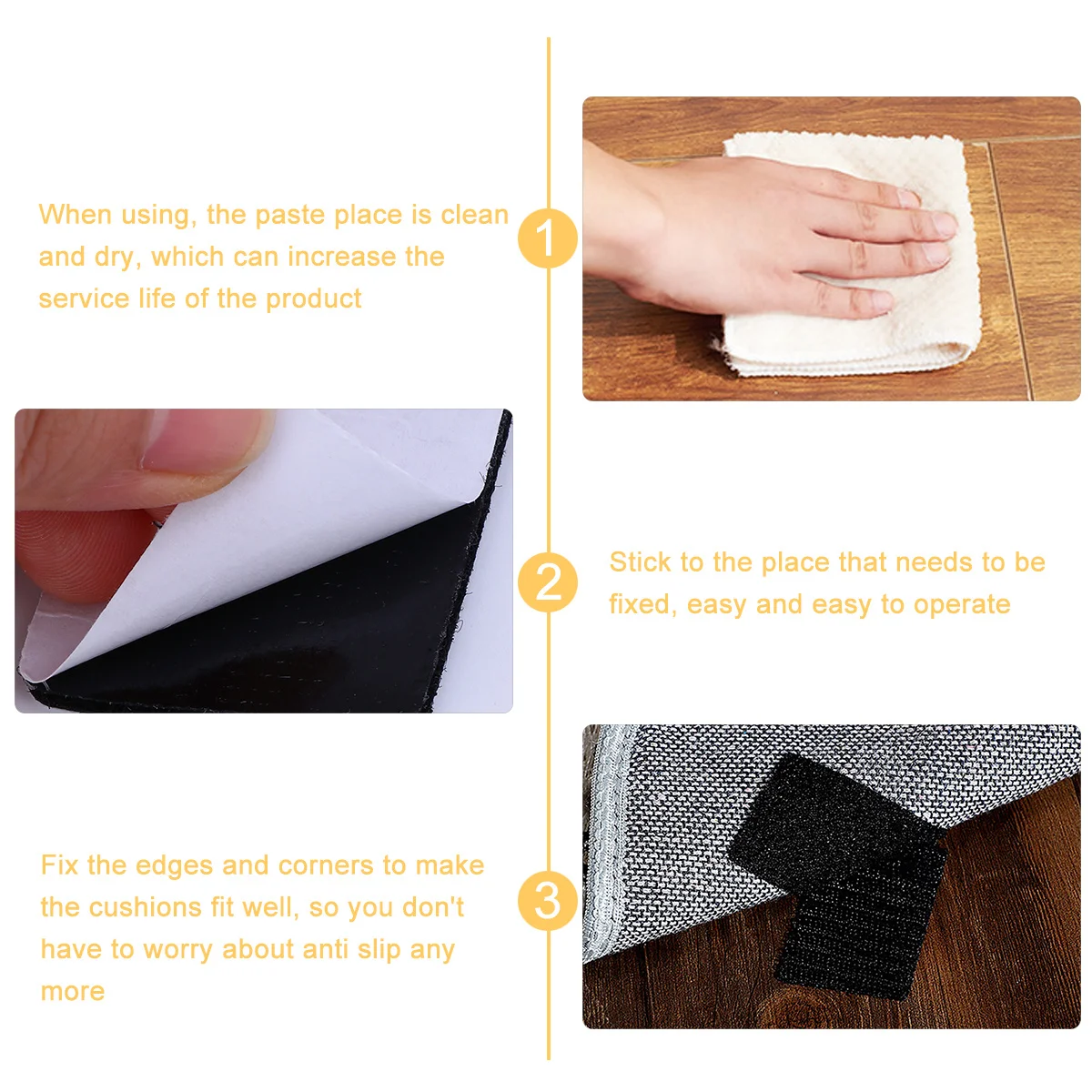 When using, the paste place is clean and dry, which can increase the service life of the product

1

2

Stick to the place that needs to be fixed, easy and easy to operate

Fix the edges and corners to make the cushions fit well, so you don't have to worry about anti slip any more

3