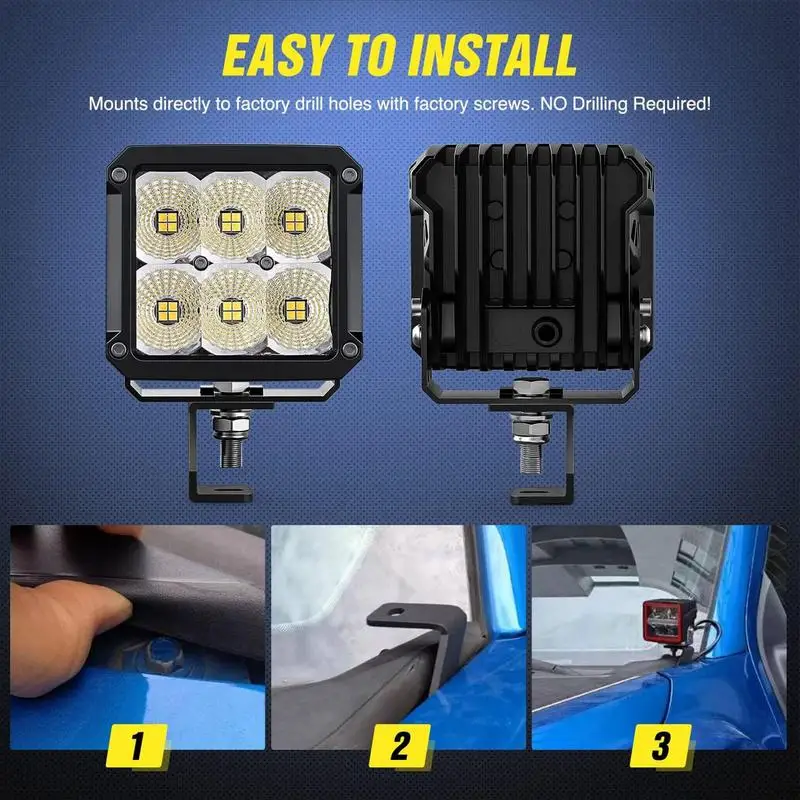 EASY TO INSTALL

Mounts directly to factory drill holes with factory screws. NO Drilling Required!

1

2

3