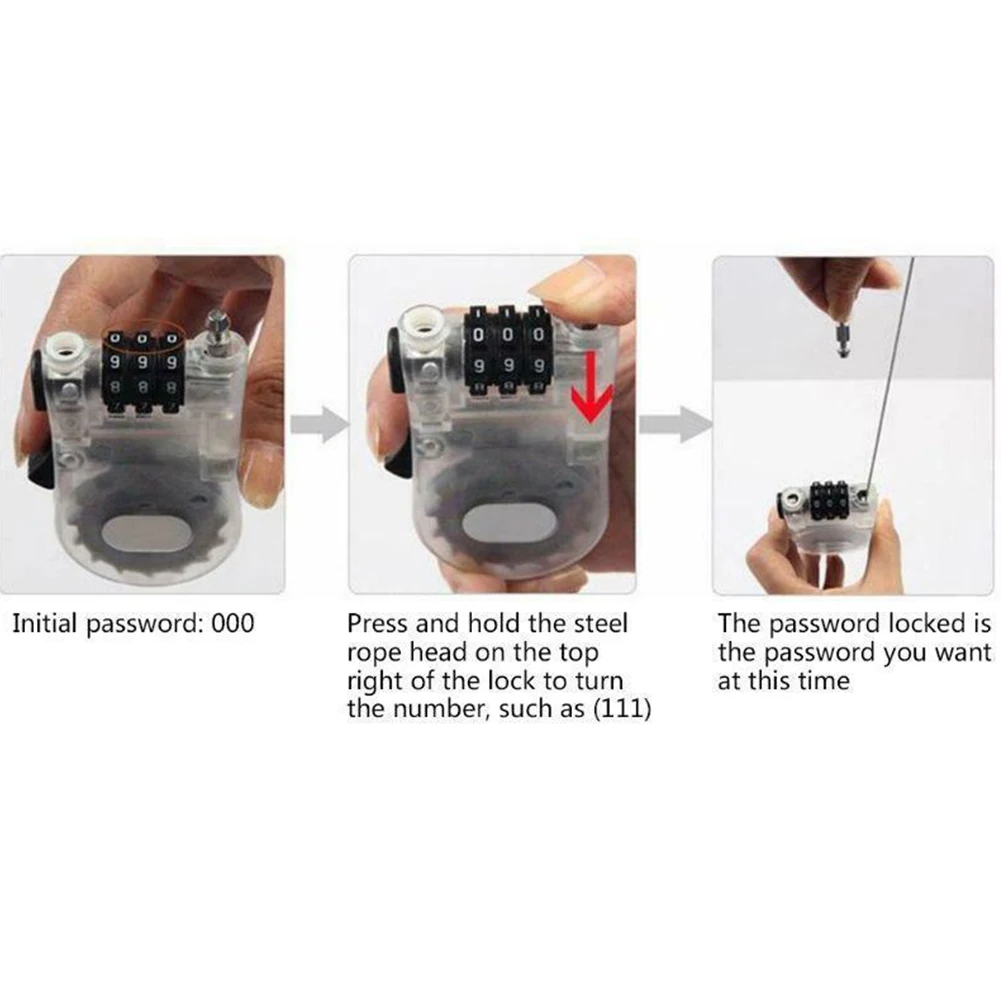 0 0 0
9 9 9
8 8 8

0 0 0
9 9 9

Initial password: 000

Press and hold the steel rope head on the top right of the lock to turn the number, such as (111)

The password locked is the password you want at this time