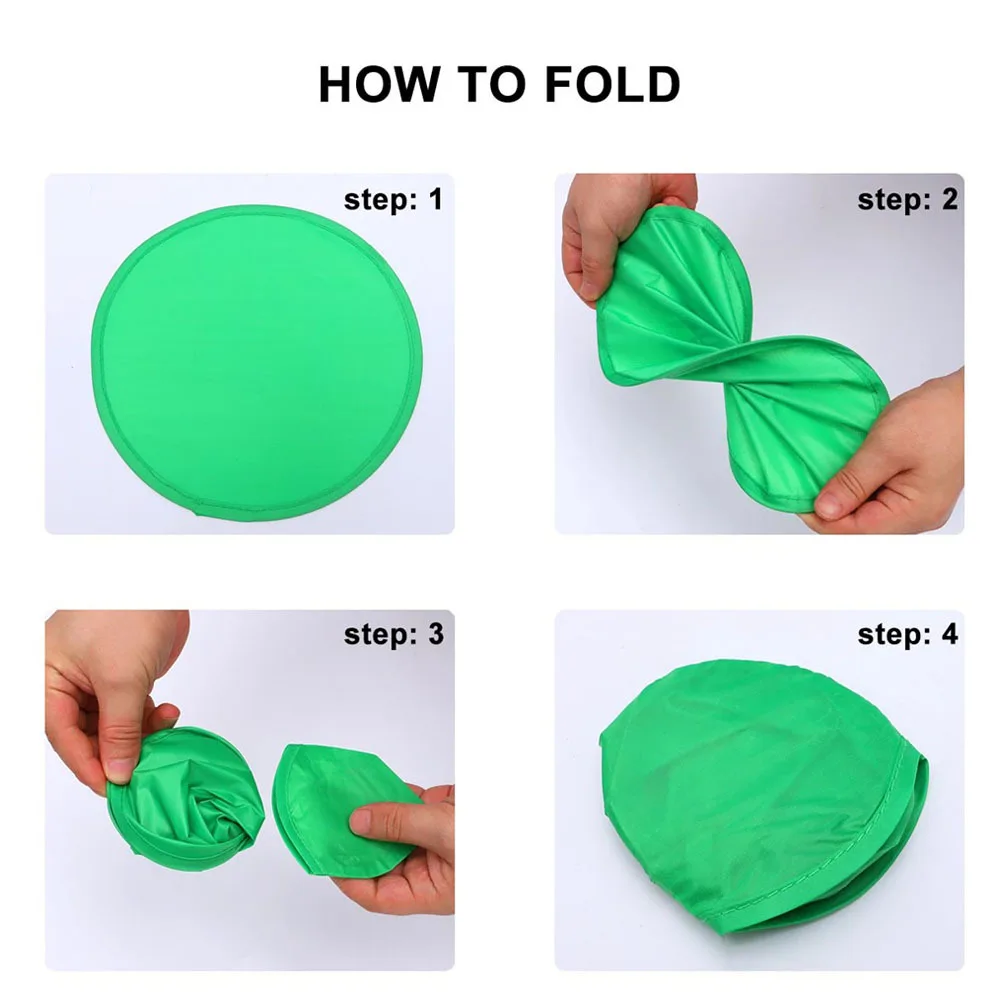 HOW TO FOLD

step: 1

step: 2

step: 3

step: 4