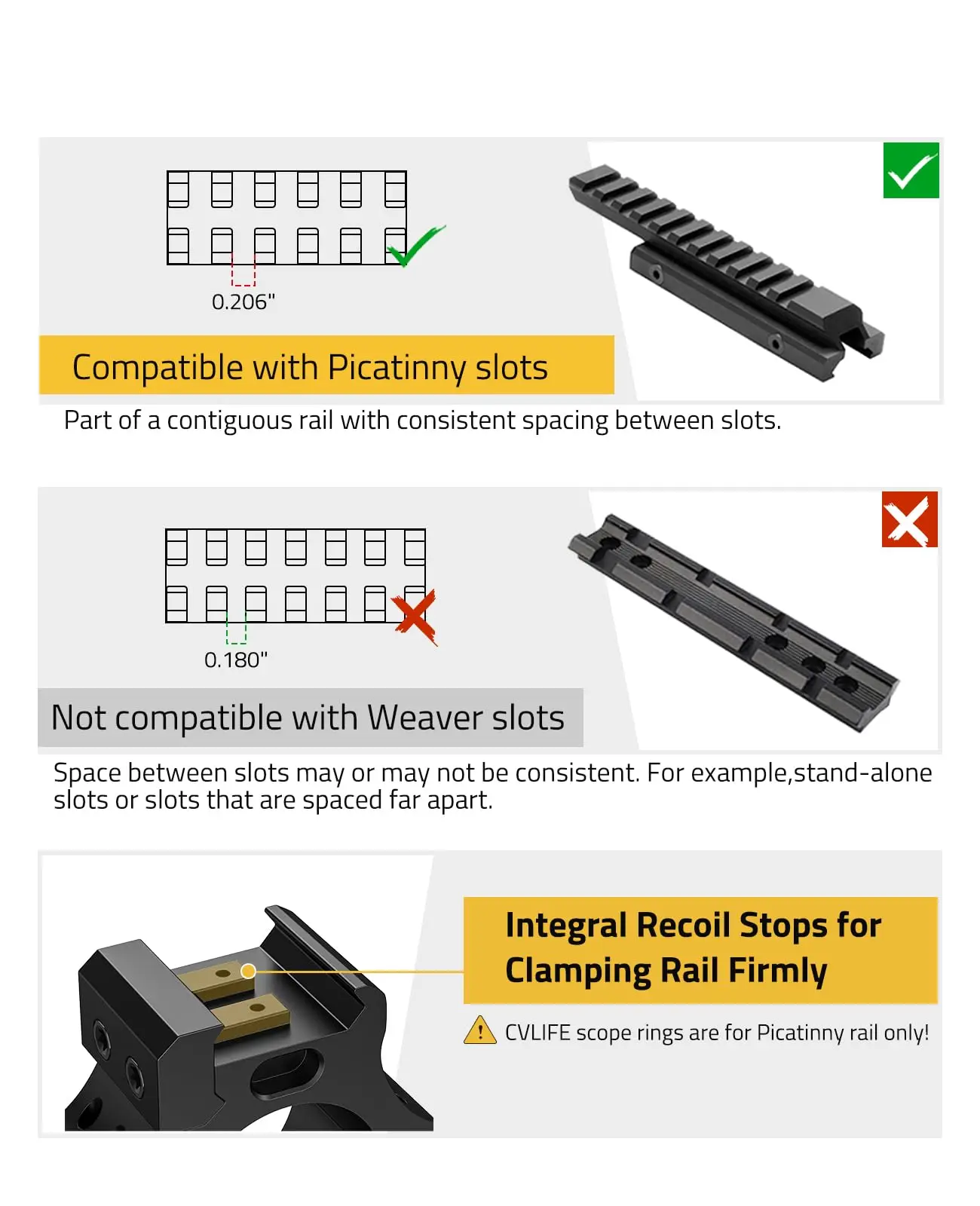 0.206"

Compatible with Picatinny slots

Part of a contiguous rail with consistent spacing between slots.

0.180"

Not compatible with Weaver slots

Space between slots may or may not be consistent. For example,stand-alone slots or slots that are spaced far apart.

Integral Recoil Stops for Clamping Rail Firmly

CVLIFE scope rings are for Picatinny rail only!